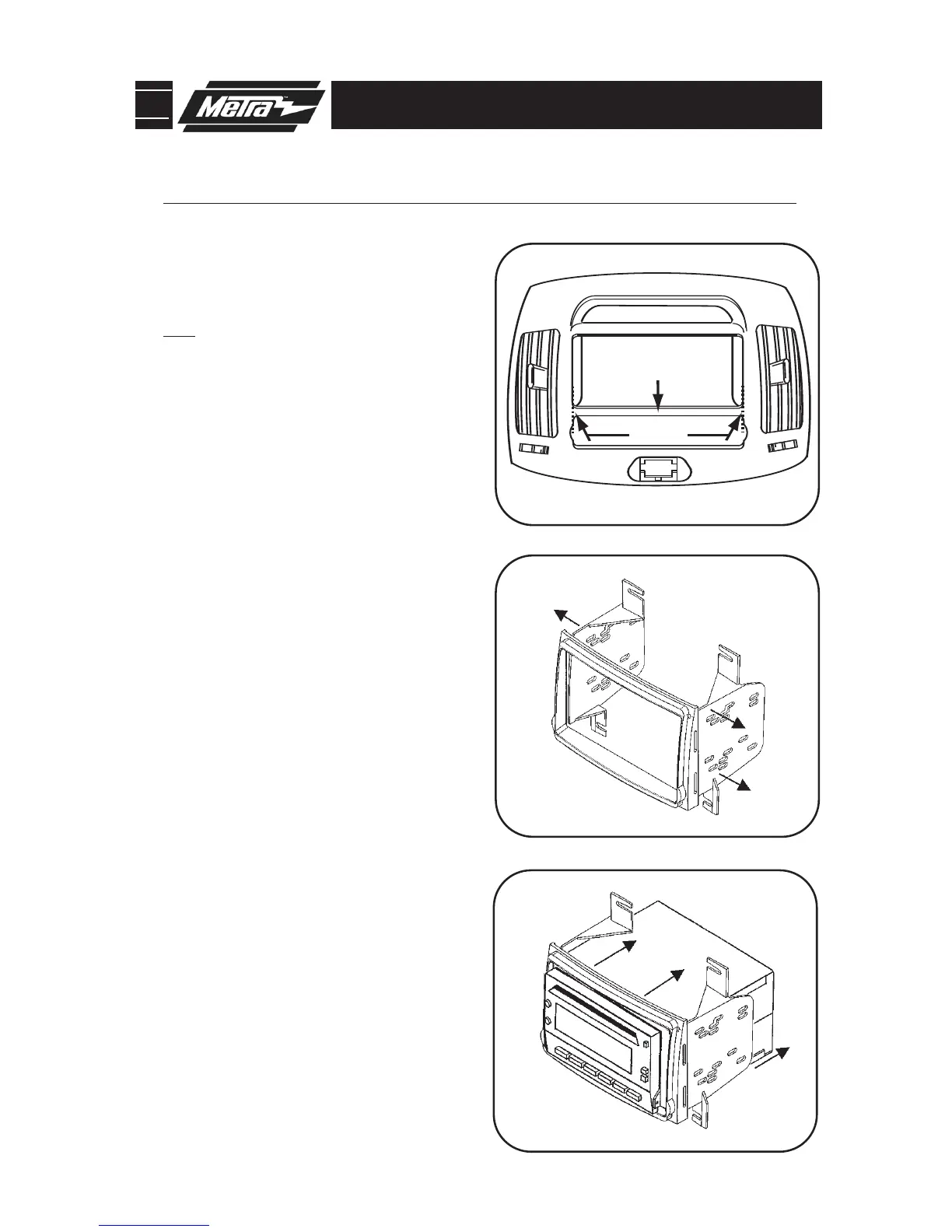 Metra™