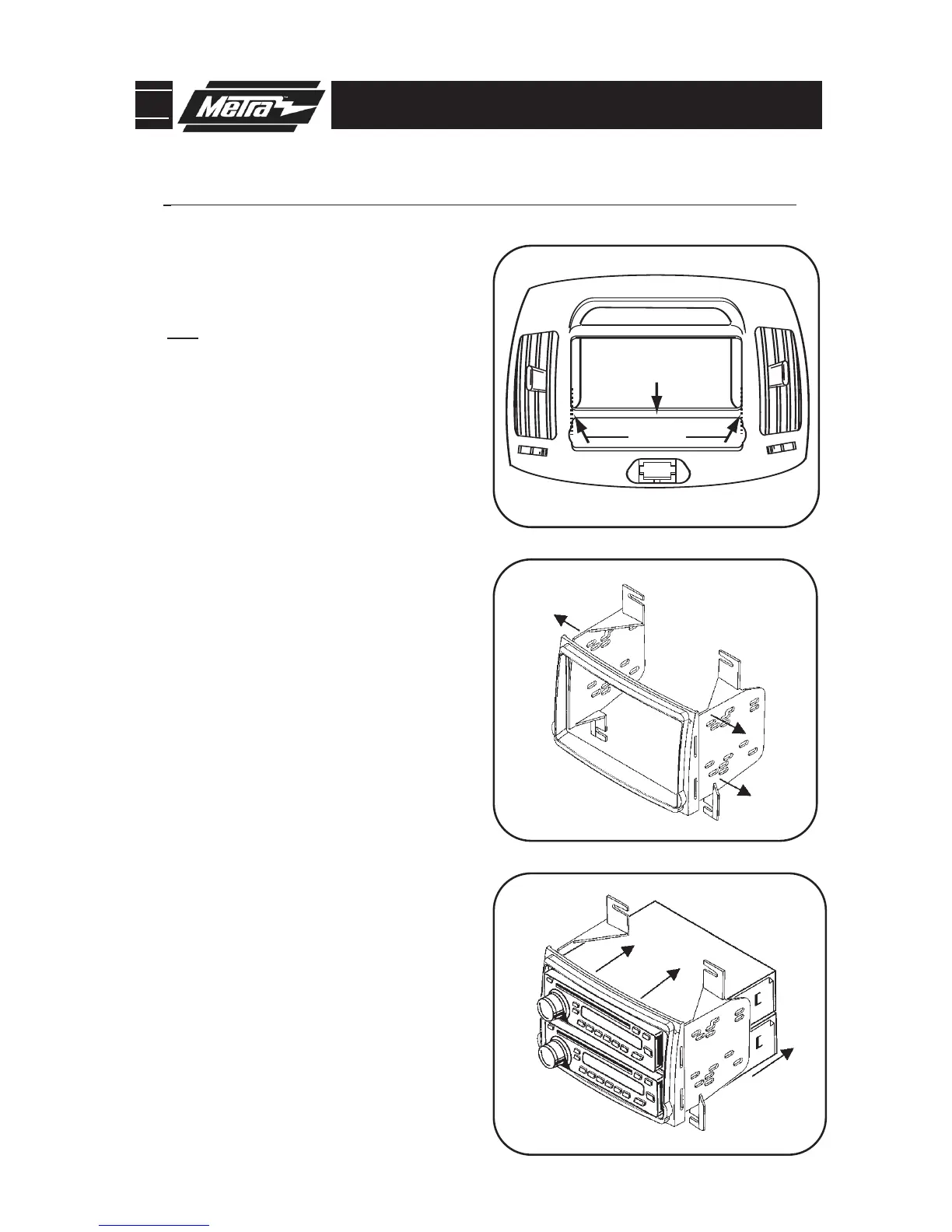 Metra™