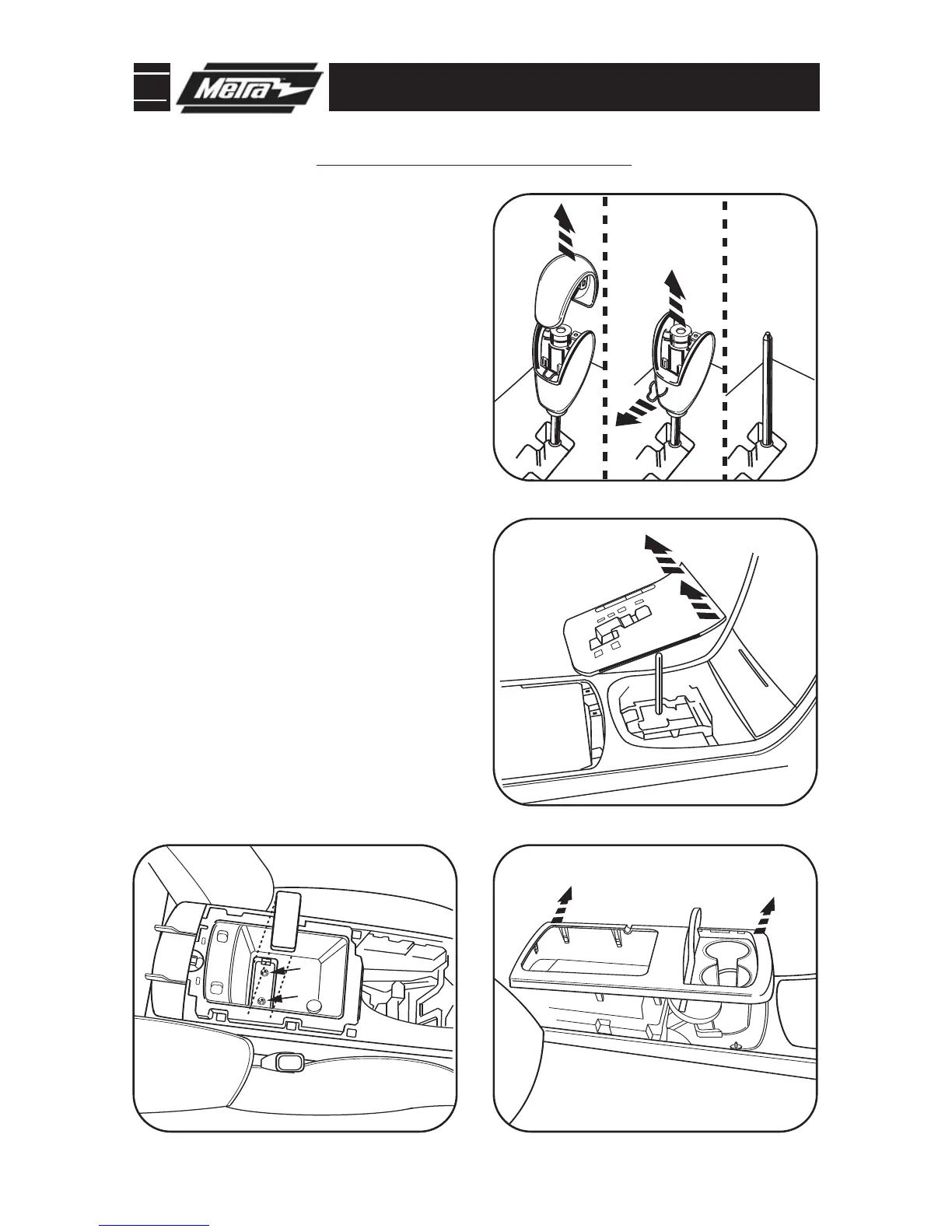 Metra