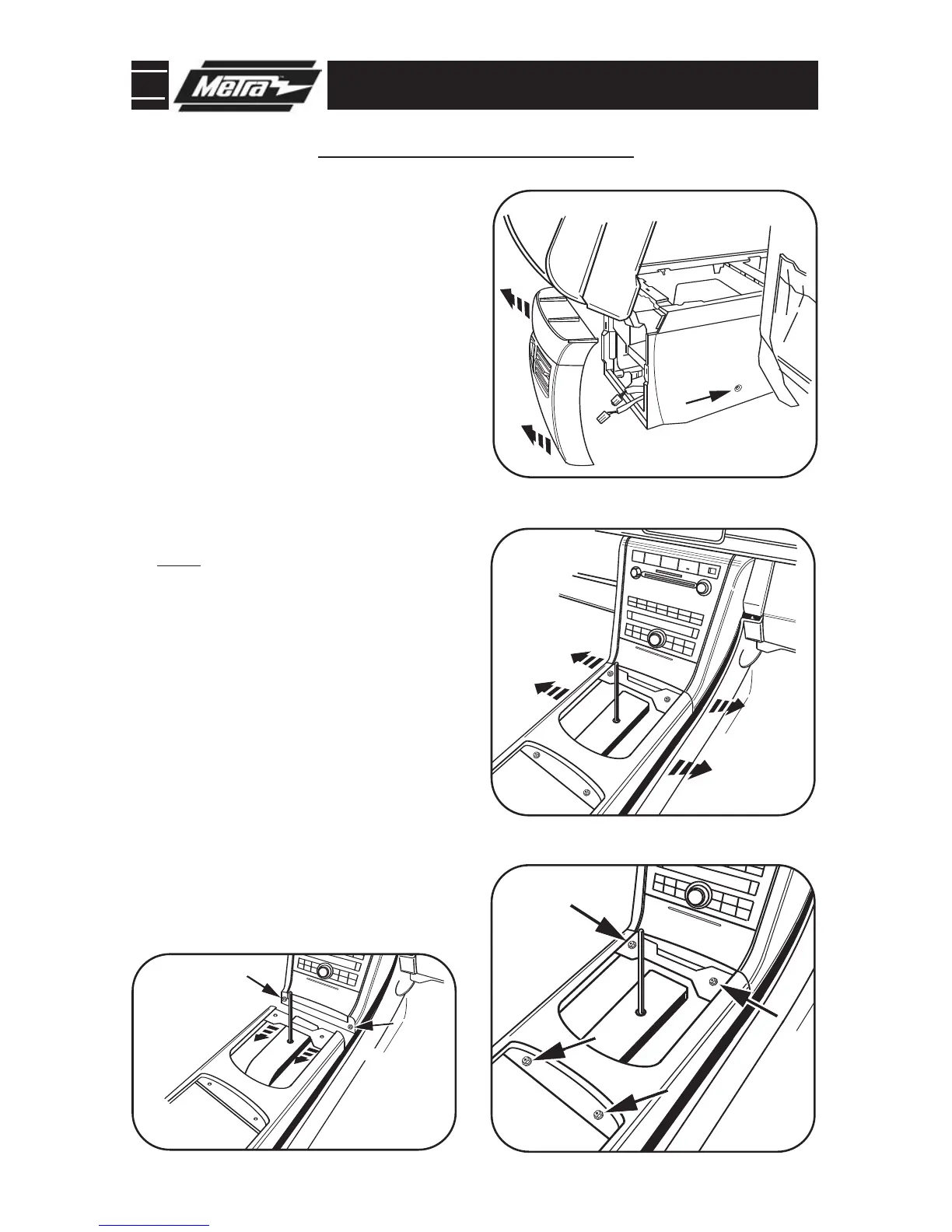 Metra