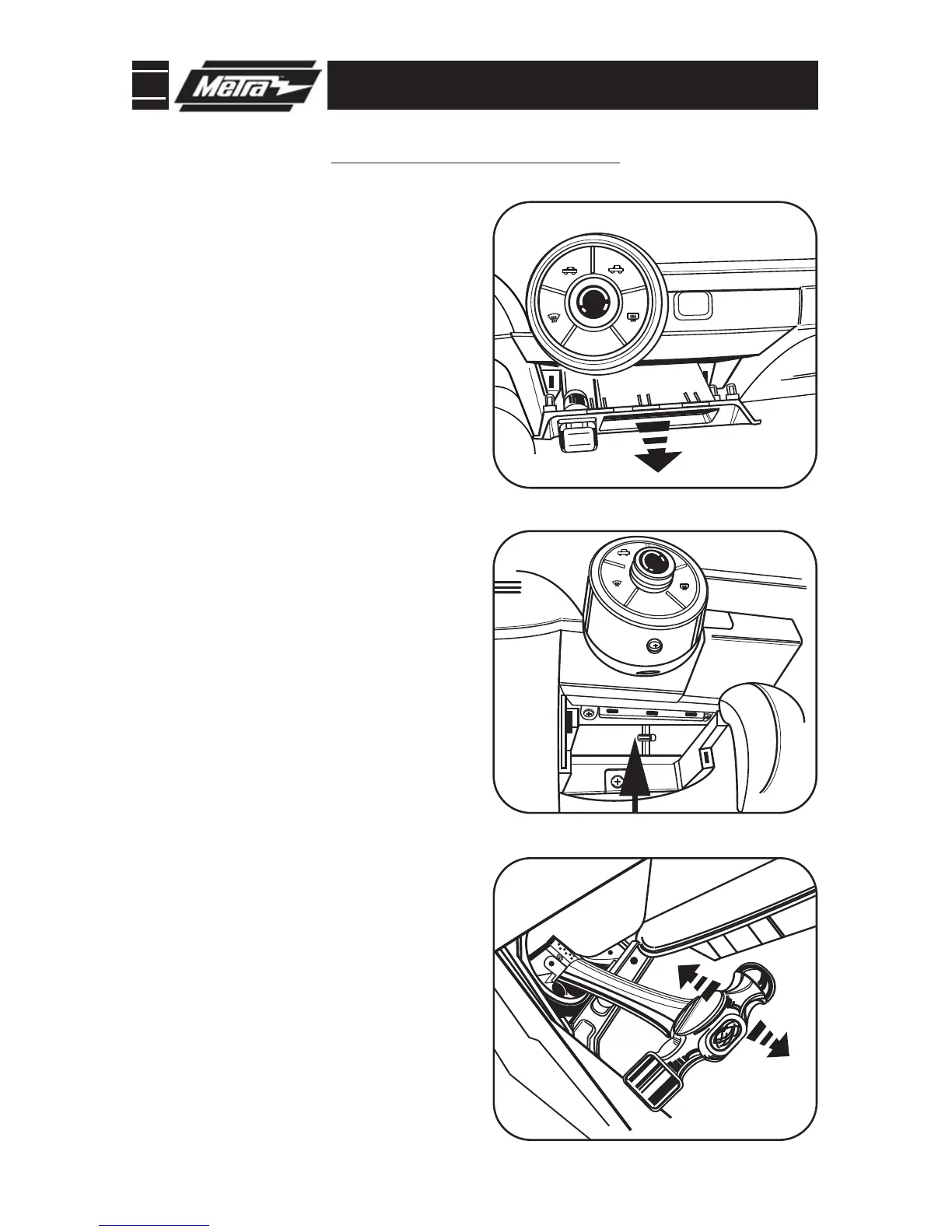 Metra