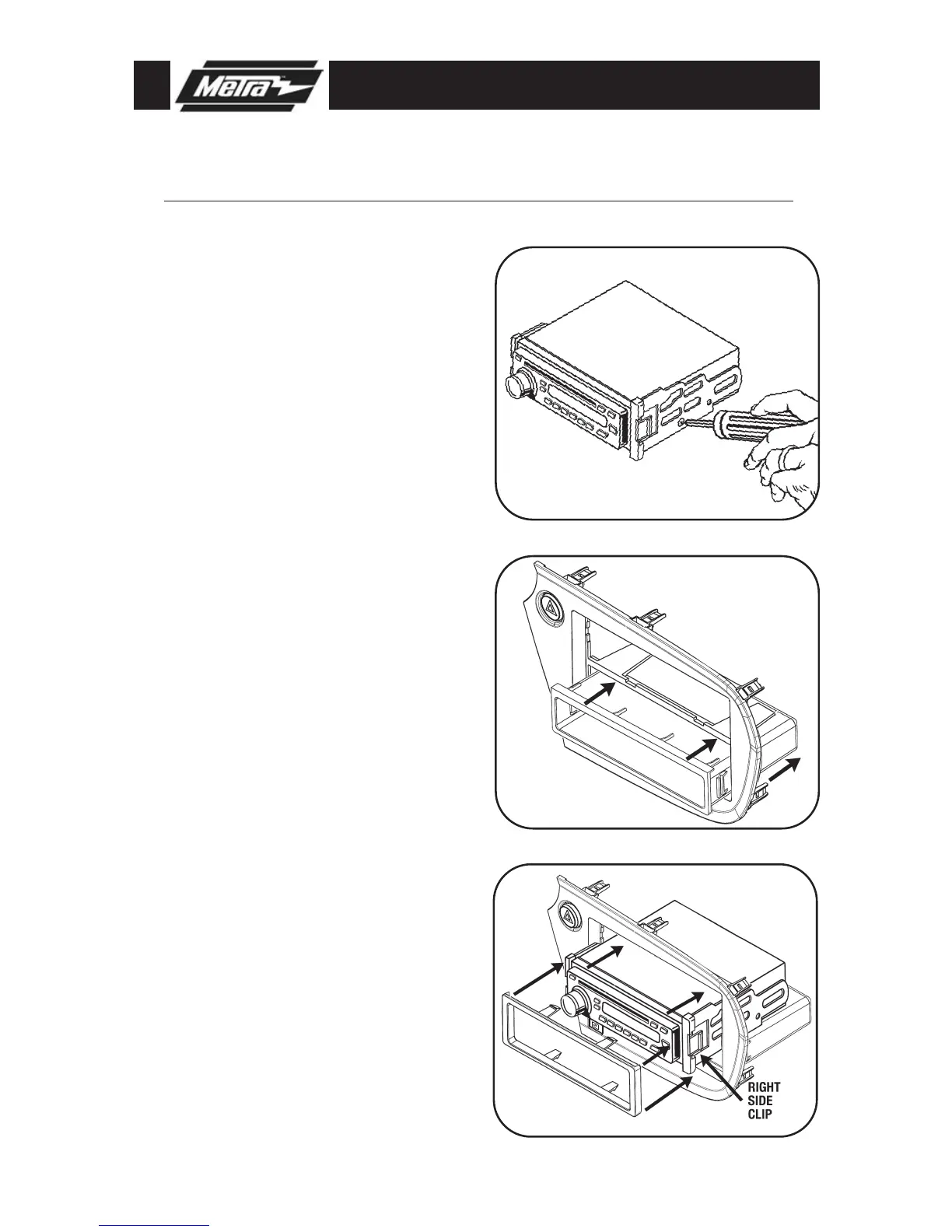 Metra

RIGHT SIDE CLIP