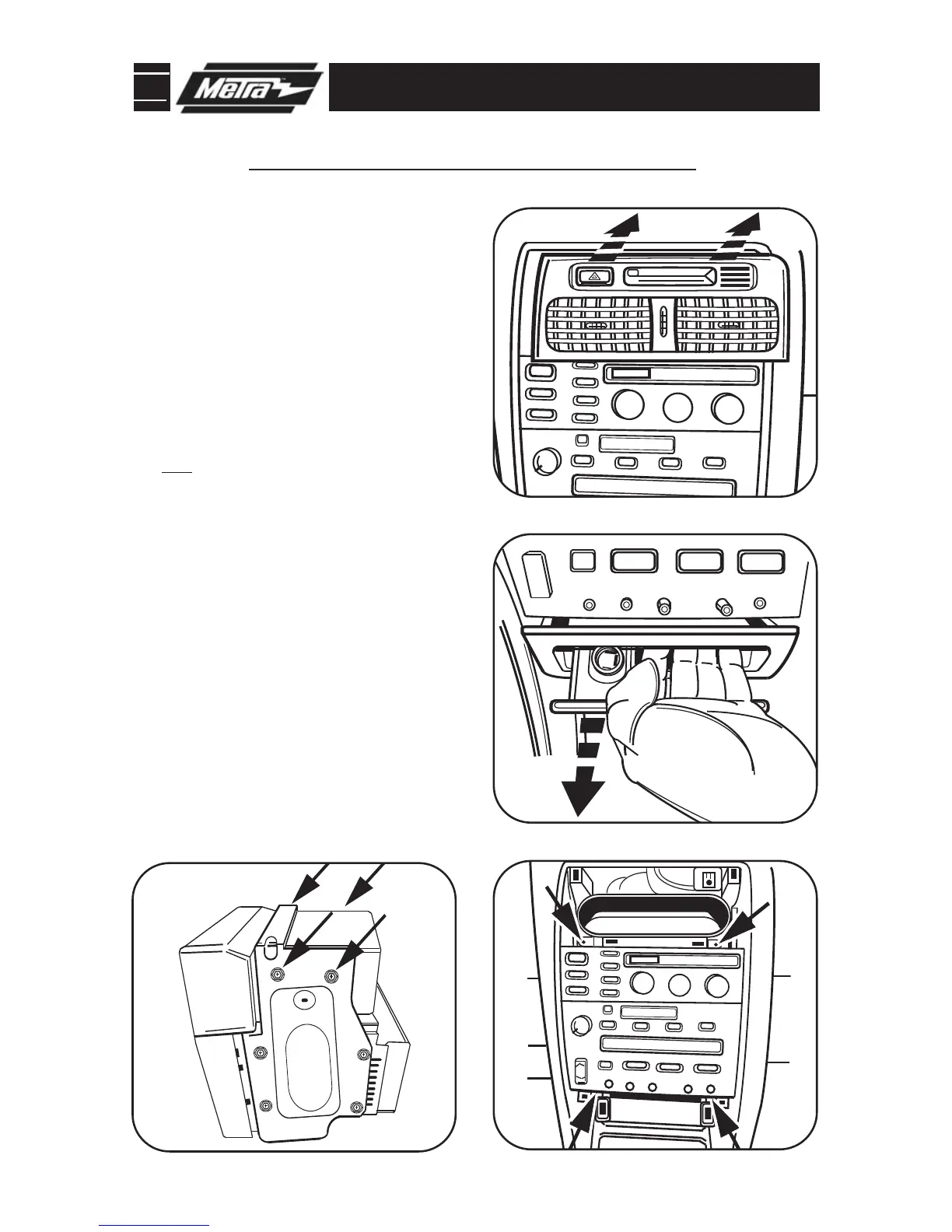 Metra