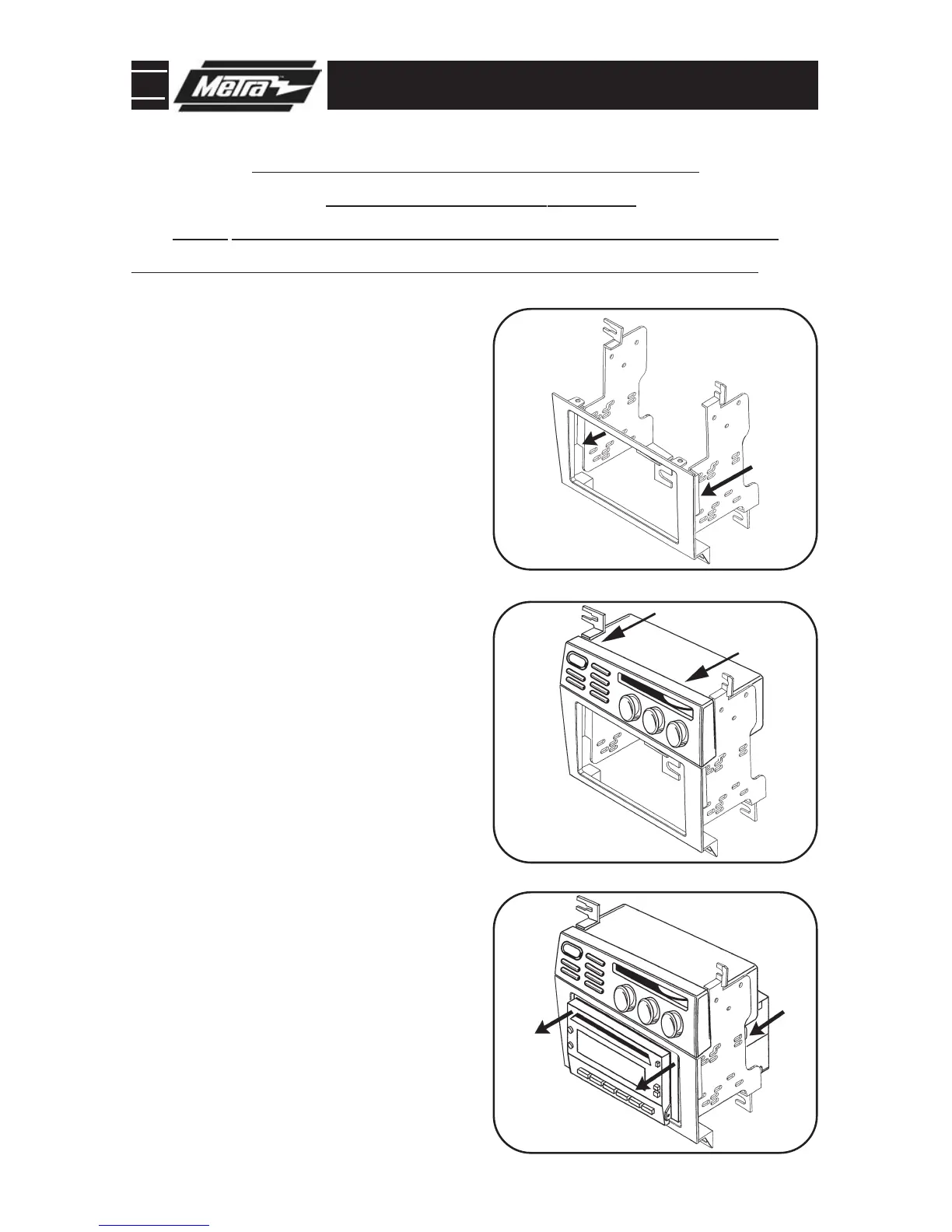 Metra