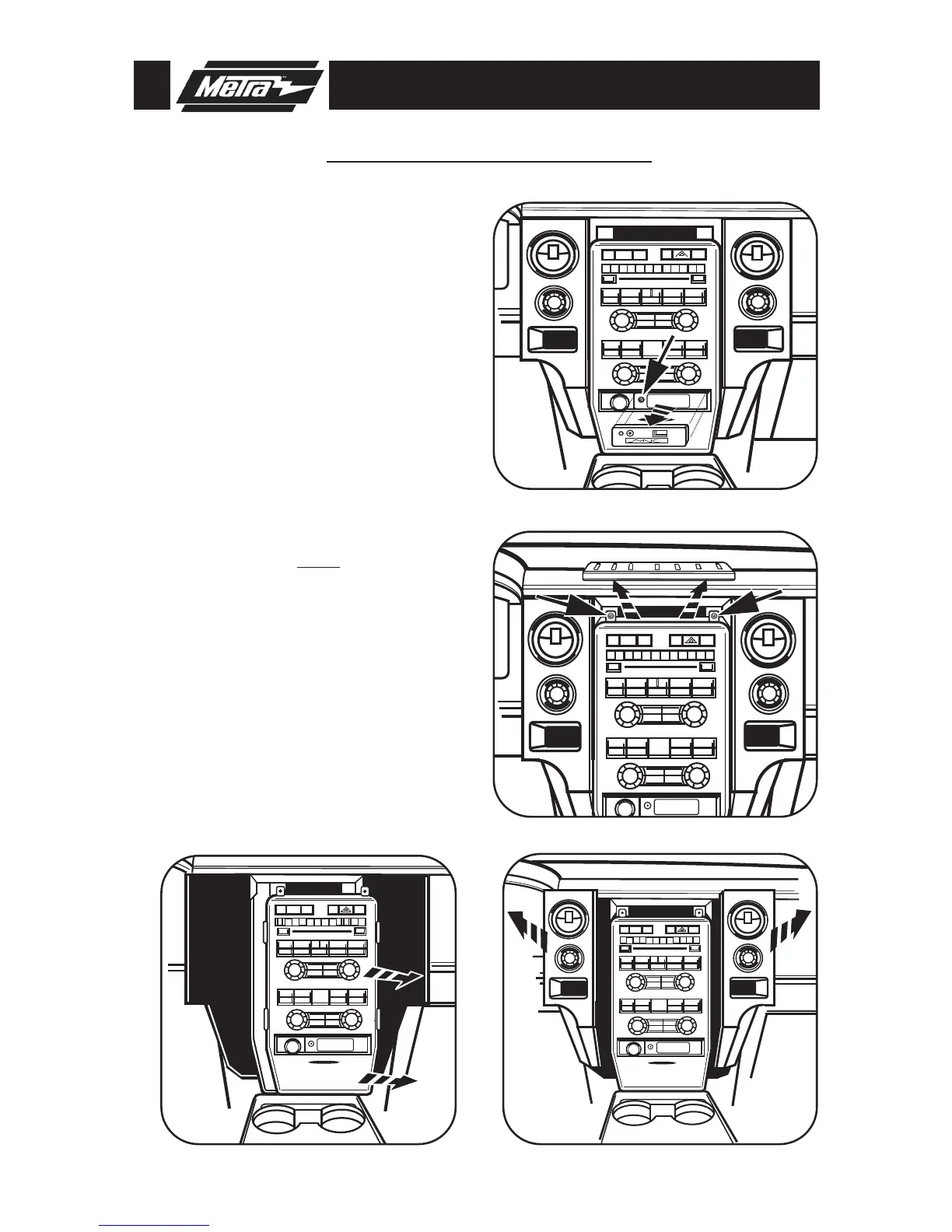 Metra