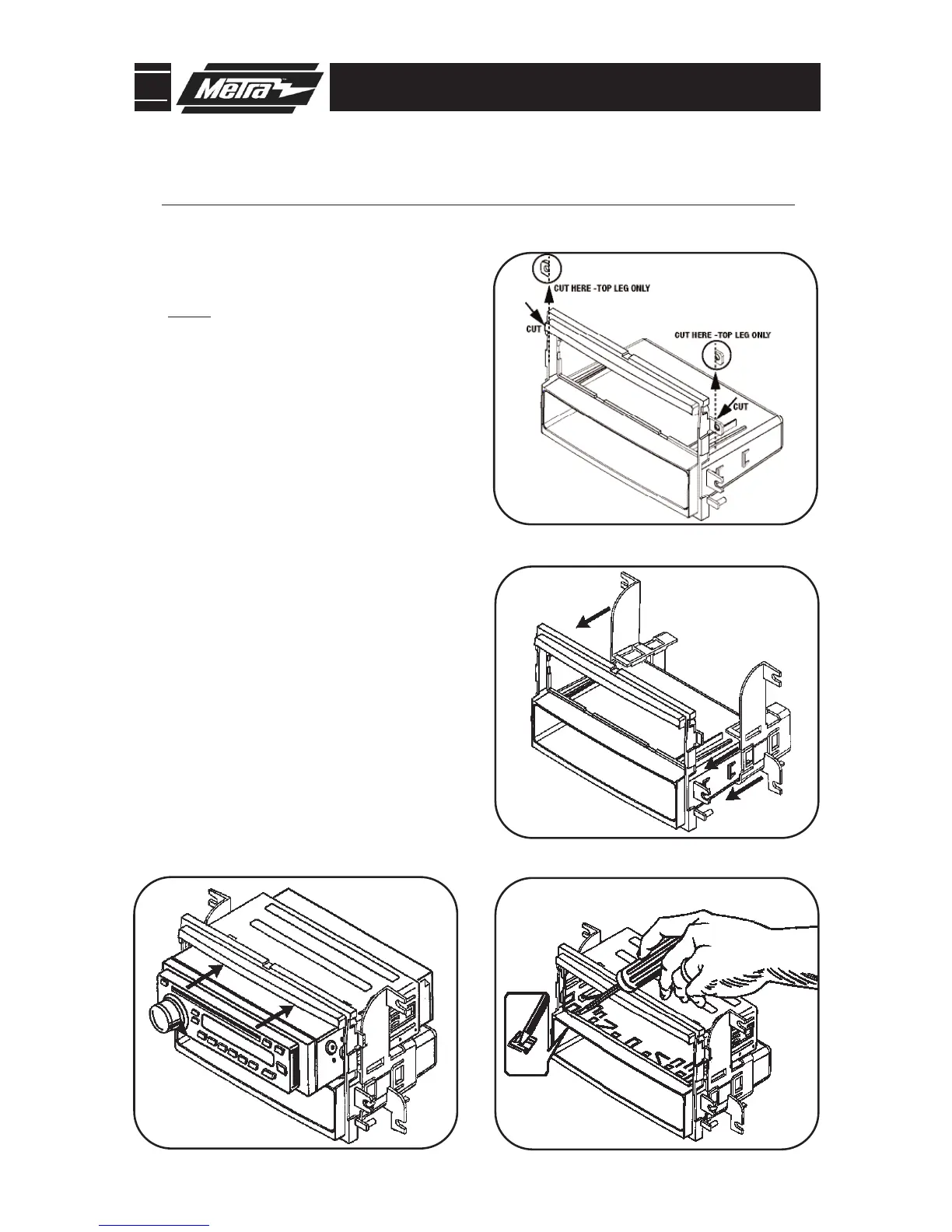 Metra

CUT HERE -TOP LEG ONLY

CUT

CUT HERE -TOP LEG ONLY

CUT