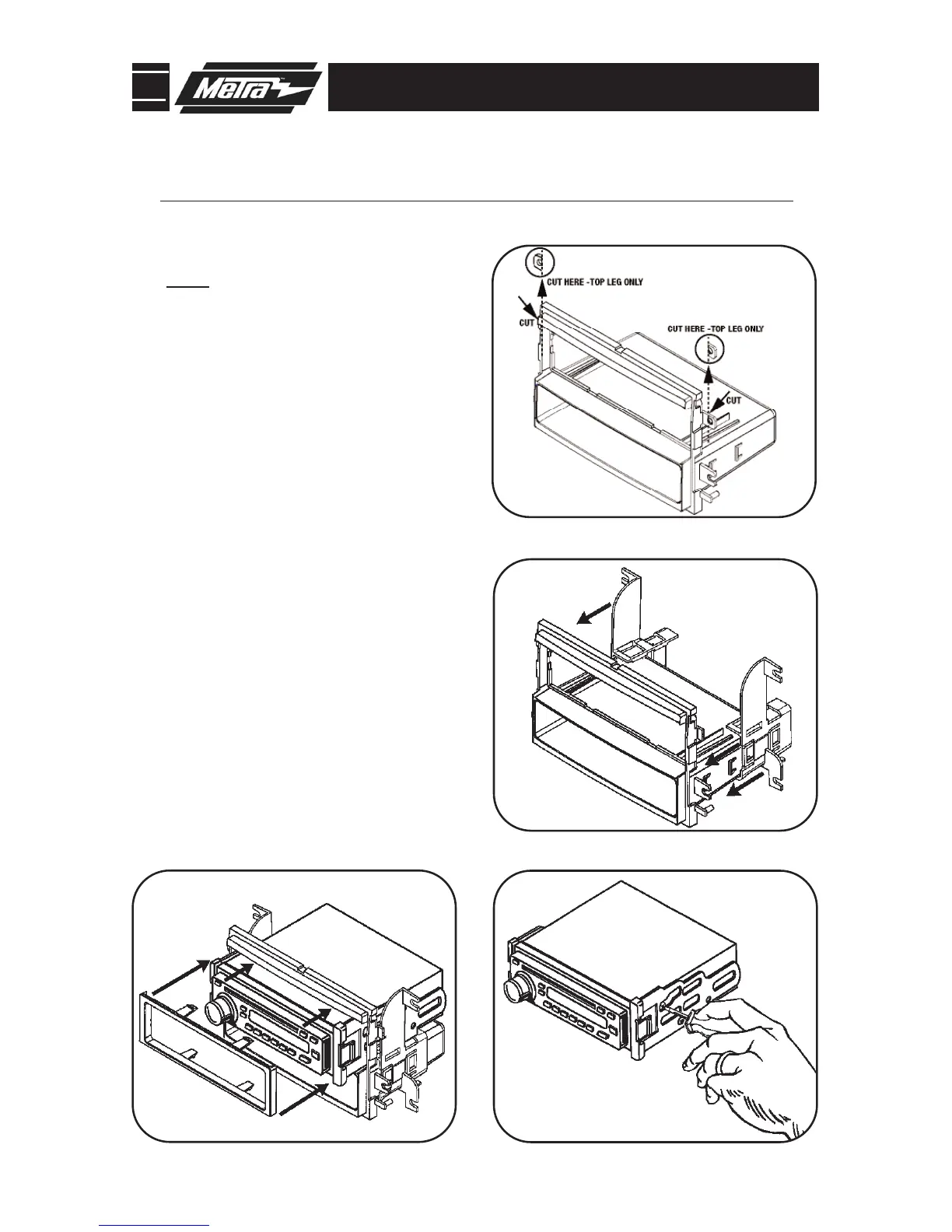 Metra

CUT HERE -TOP LEG ONLY
CUT
CUT HERE -TOP LEG ONLY
CUT