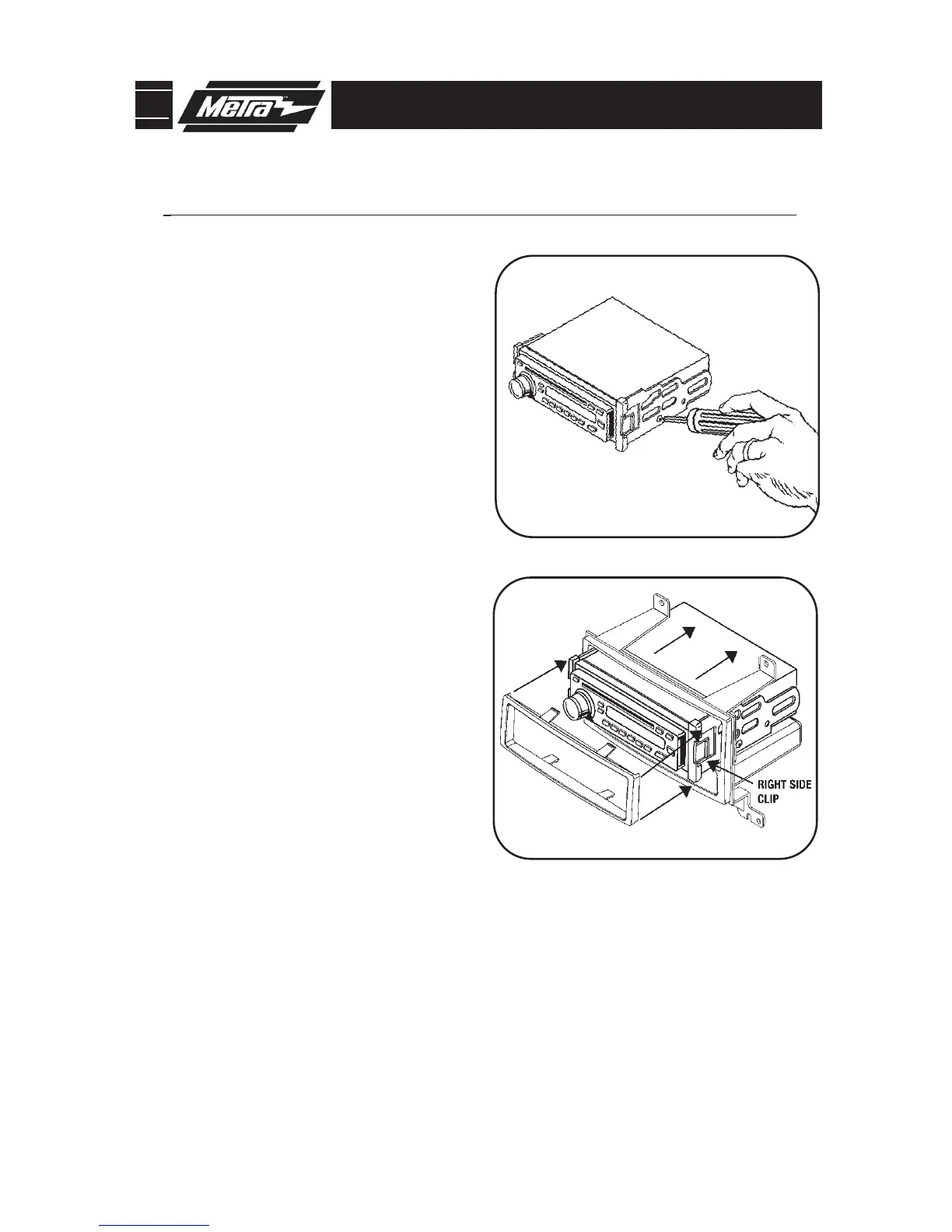 Metra™

RIGHT SIDE CLIP