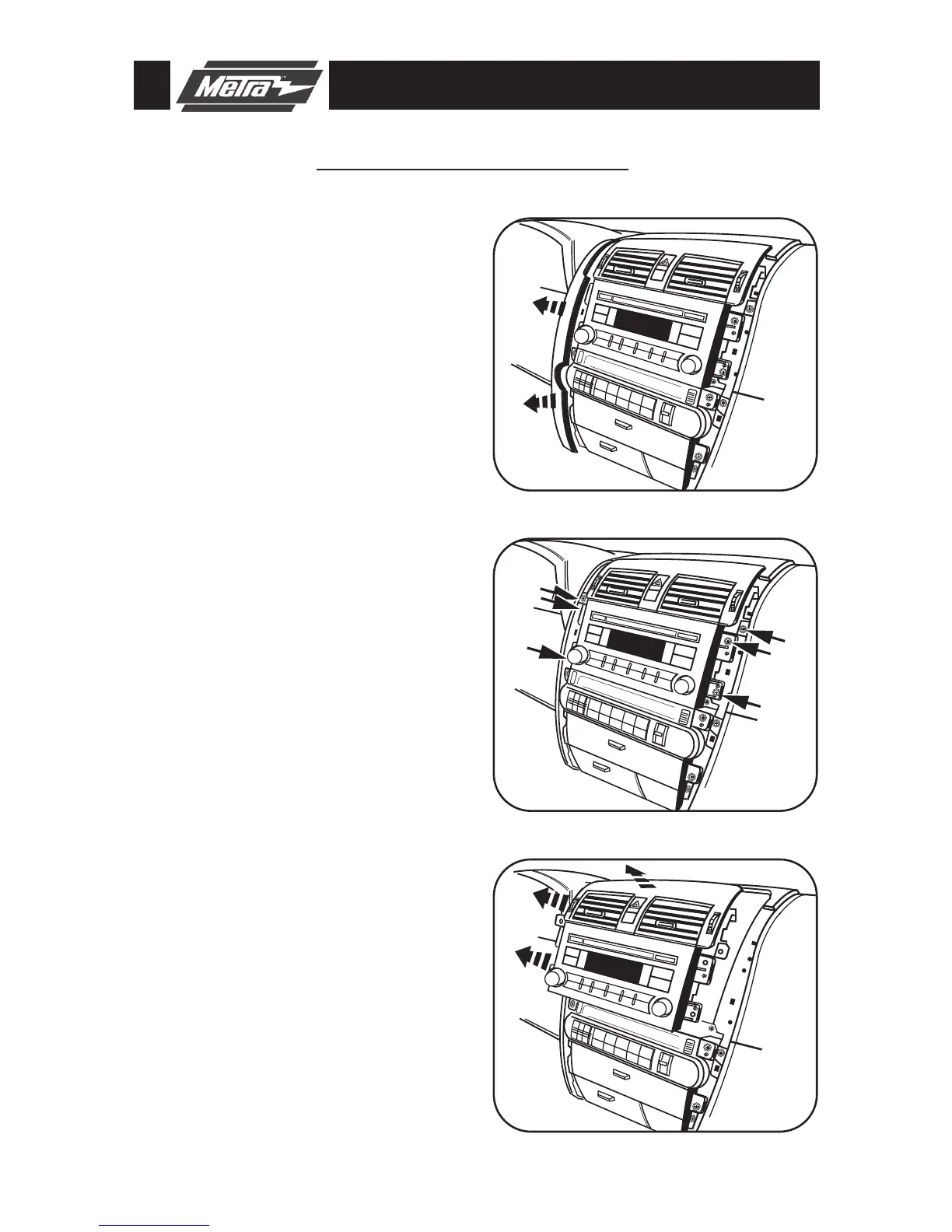 Metra