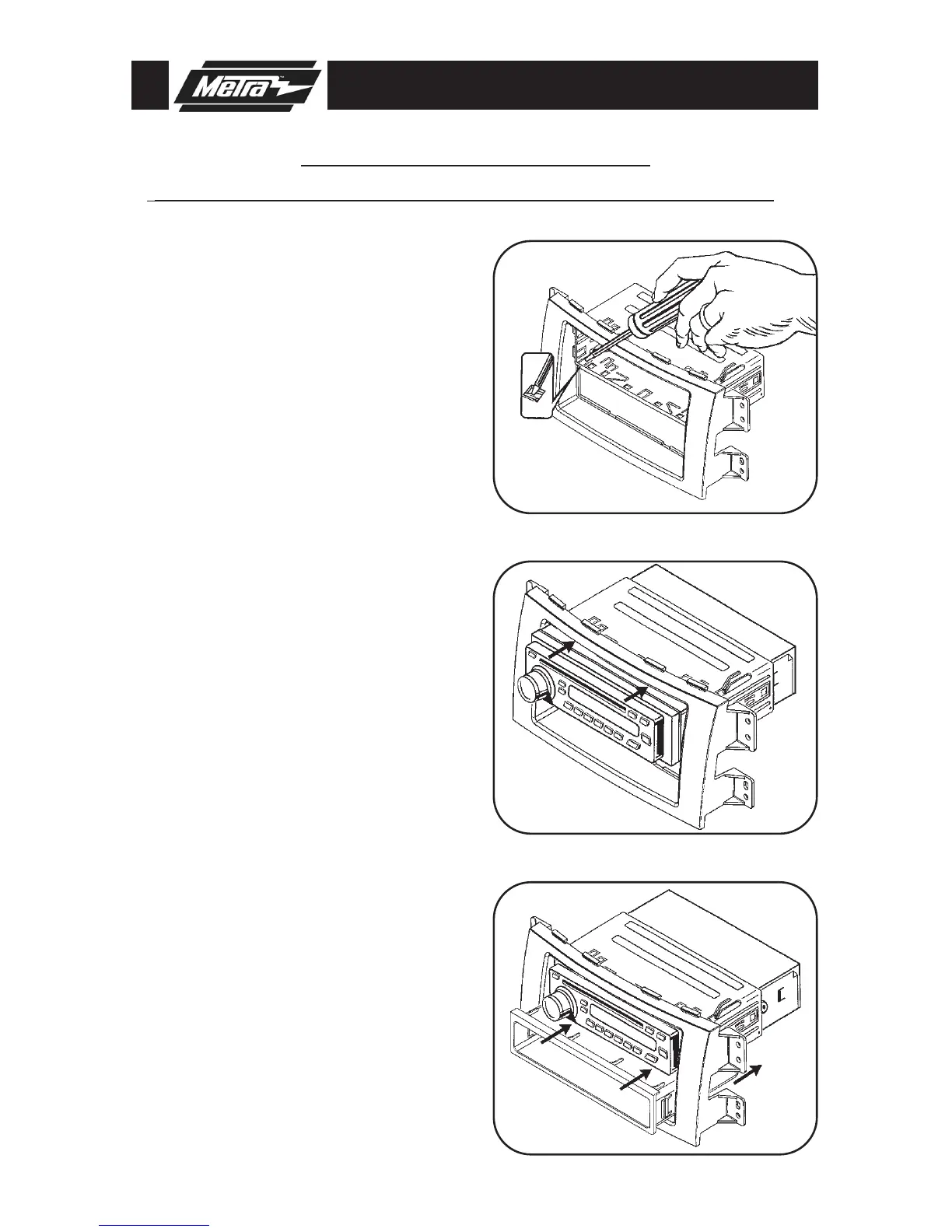 Metra