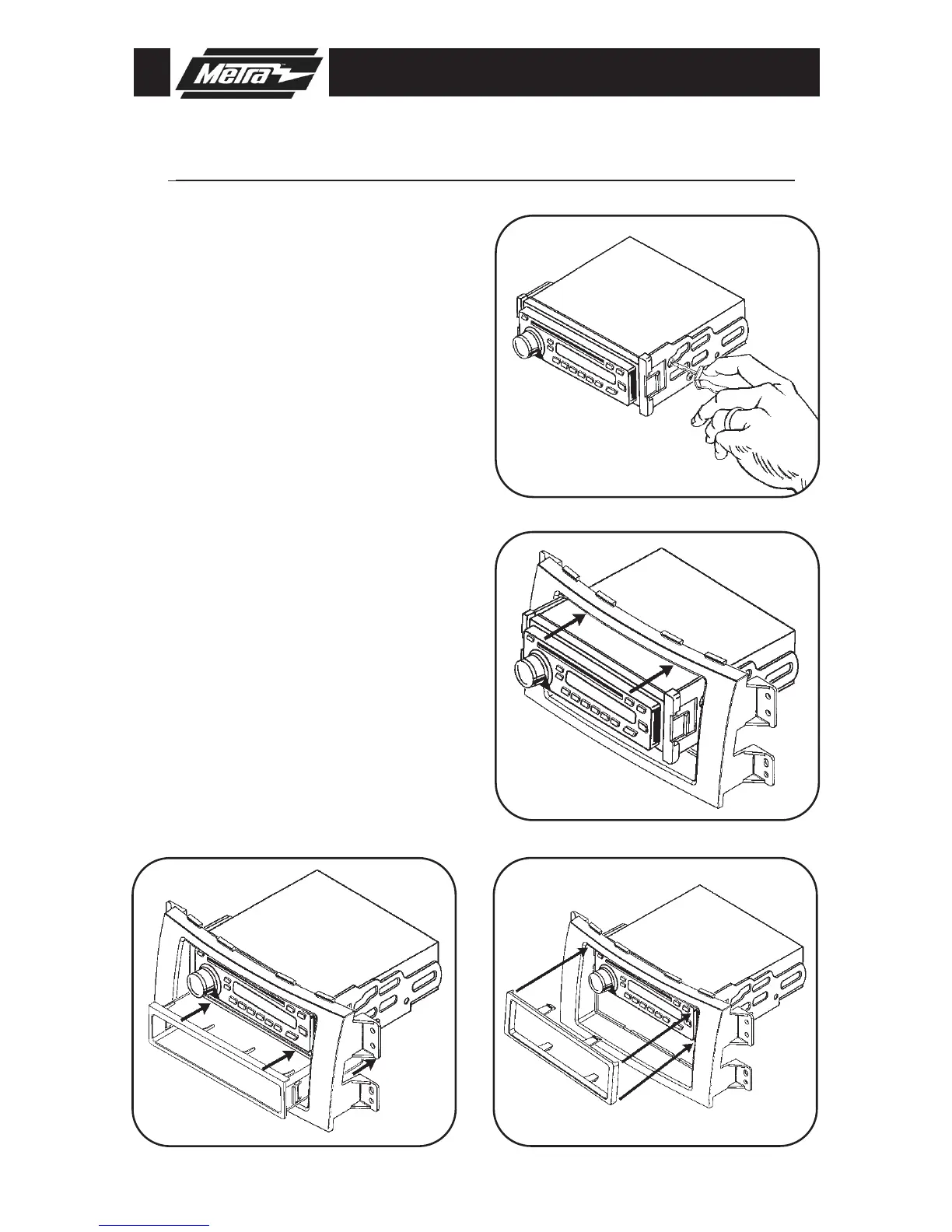 Metra