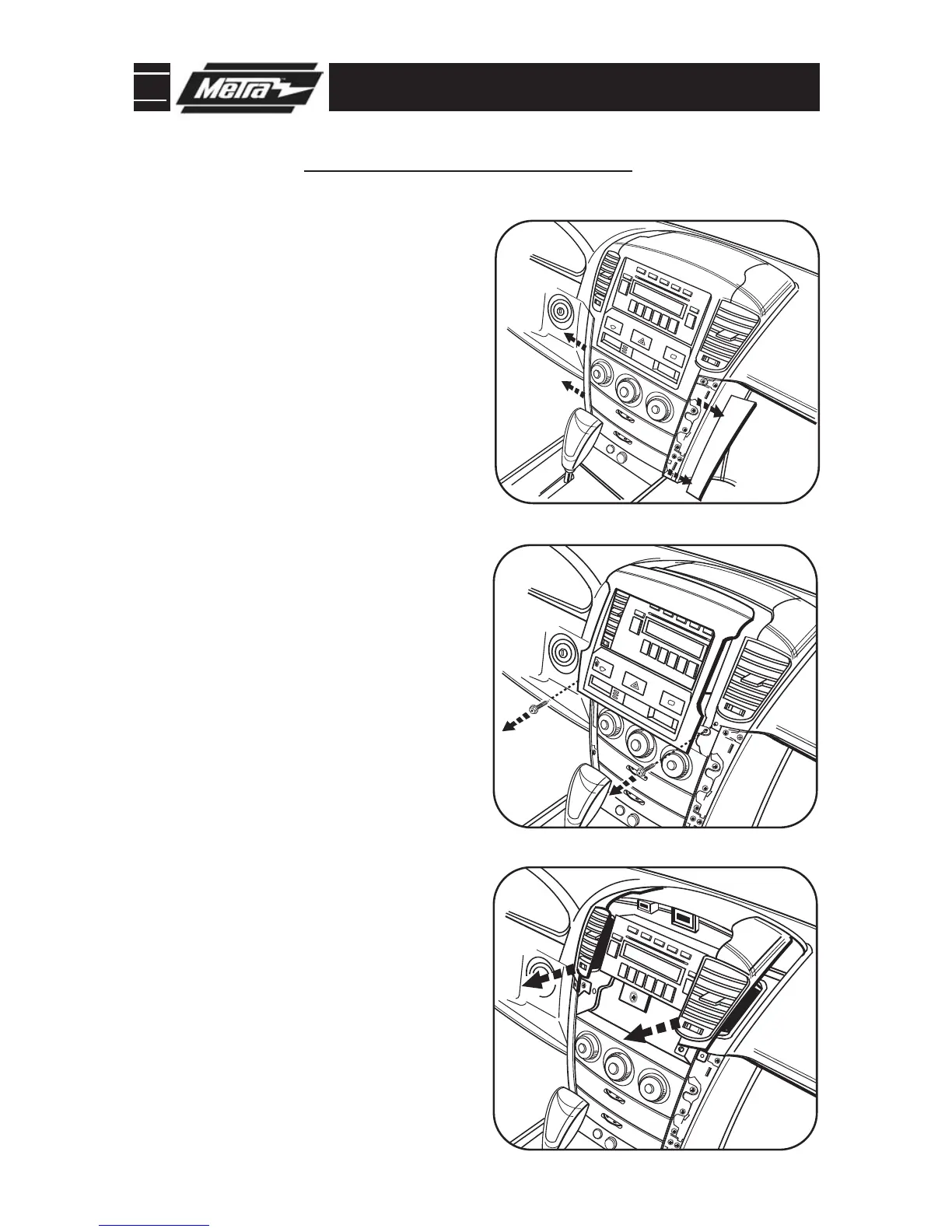 Metra