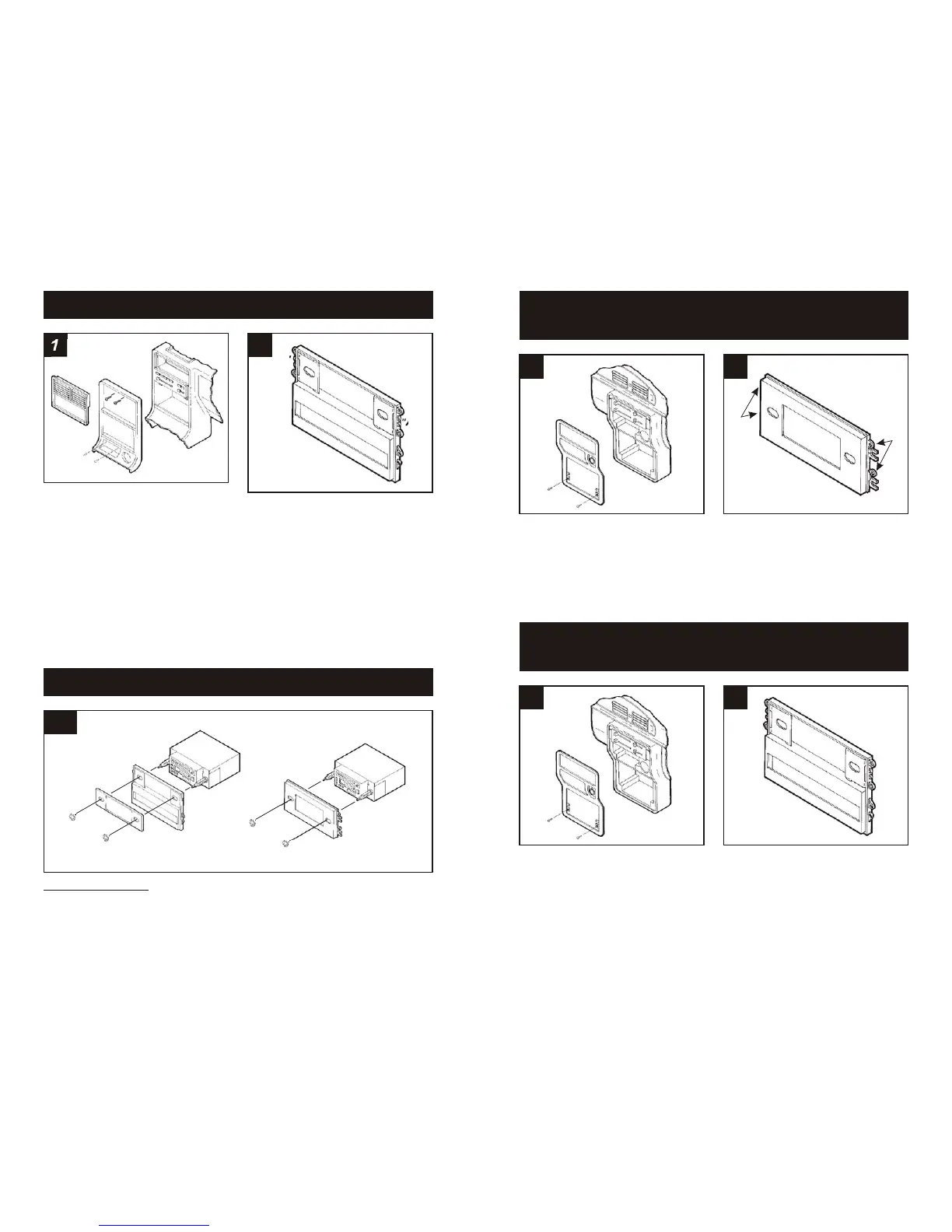 1