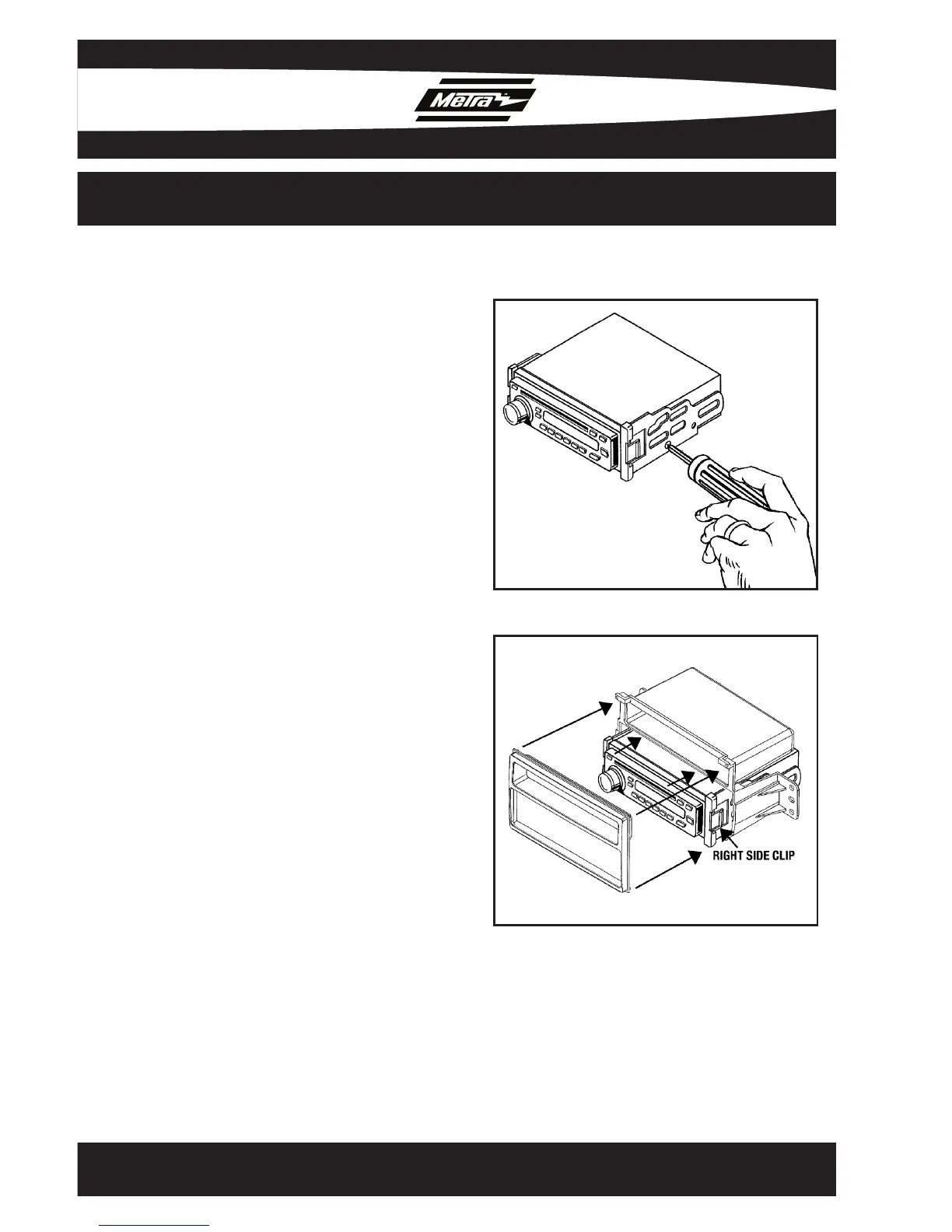 Metra

RIGHT SIDE CLIP