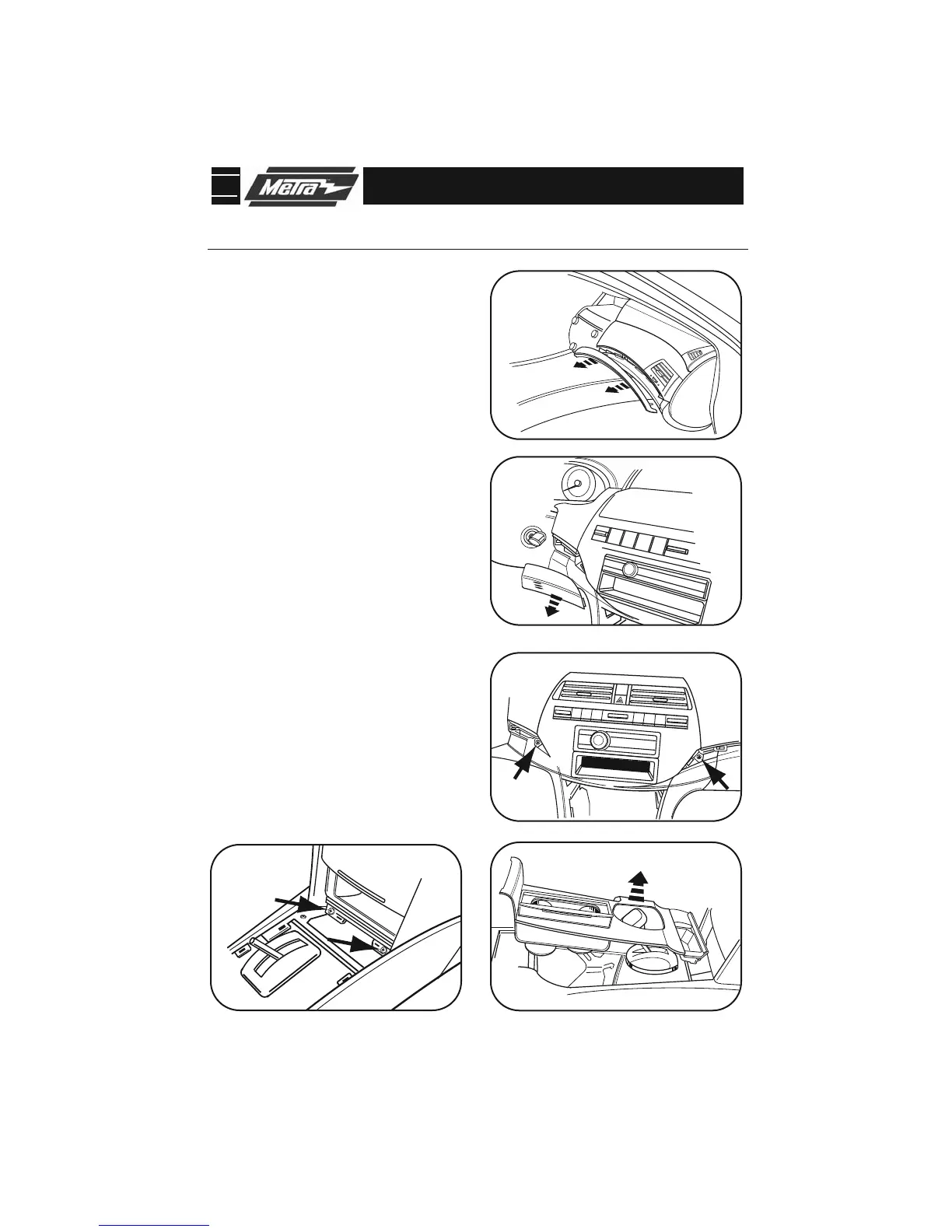 Metra