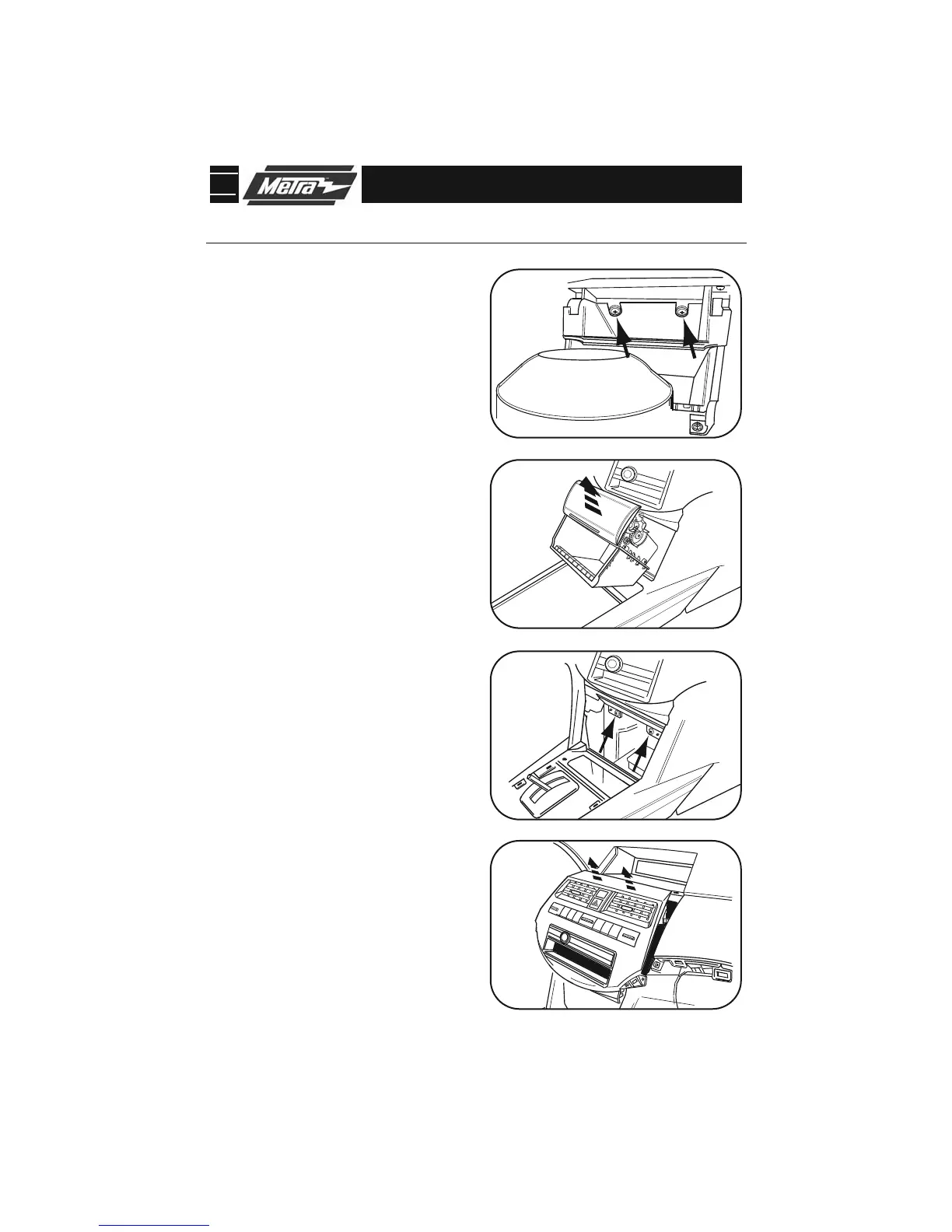 Metra