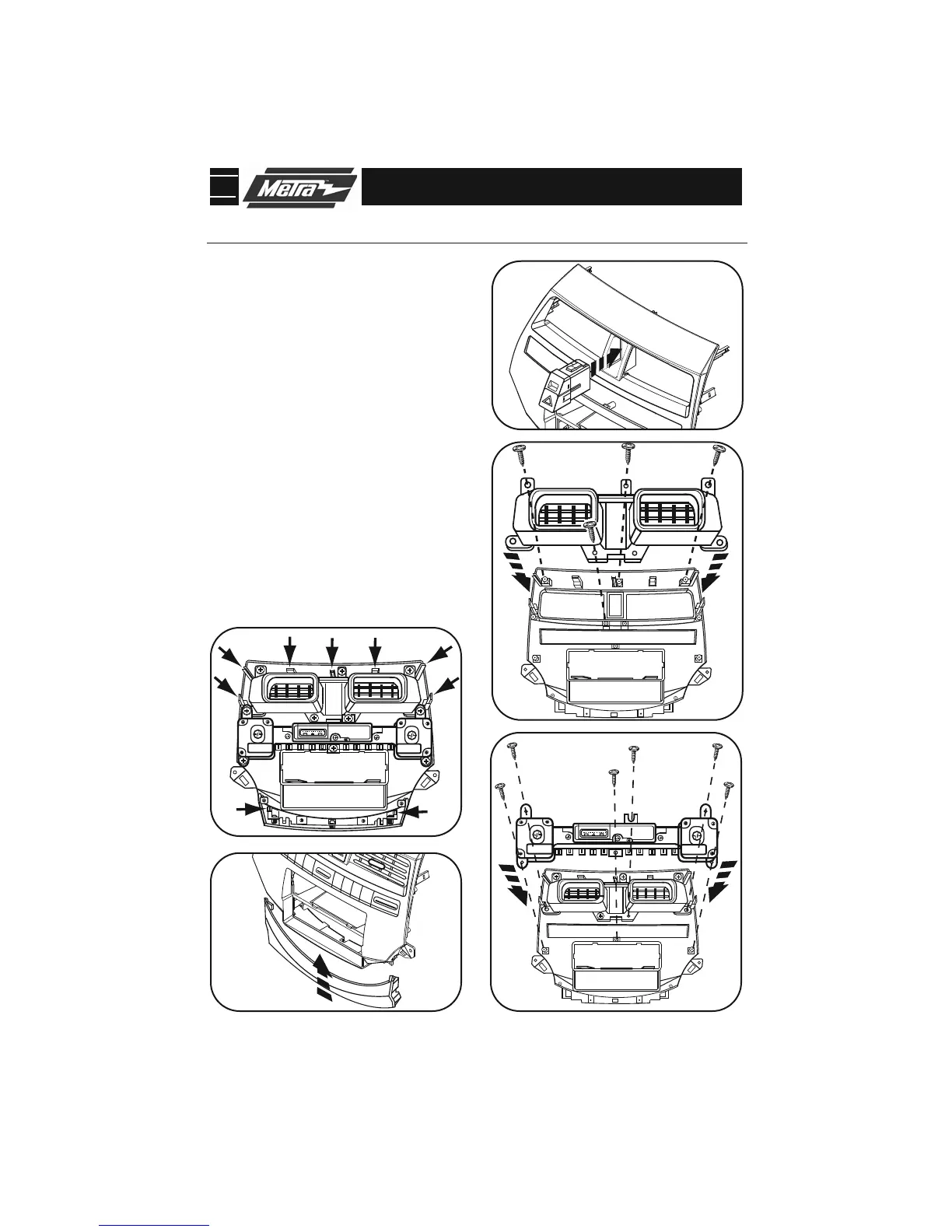 Metra