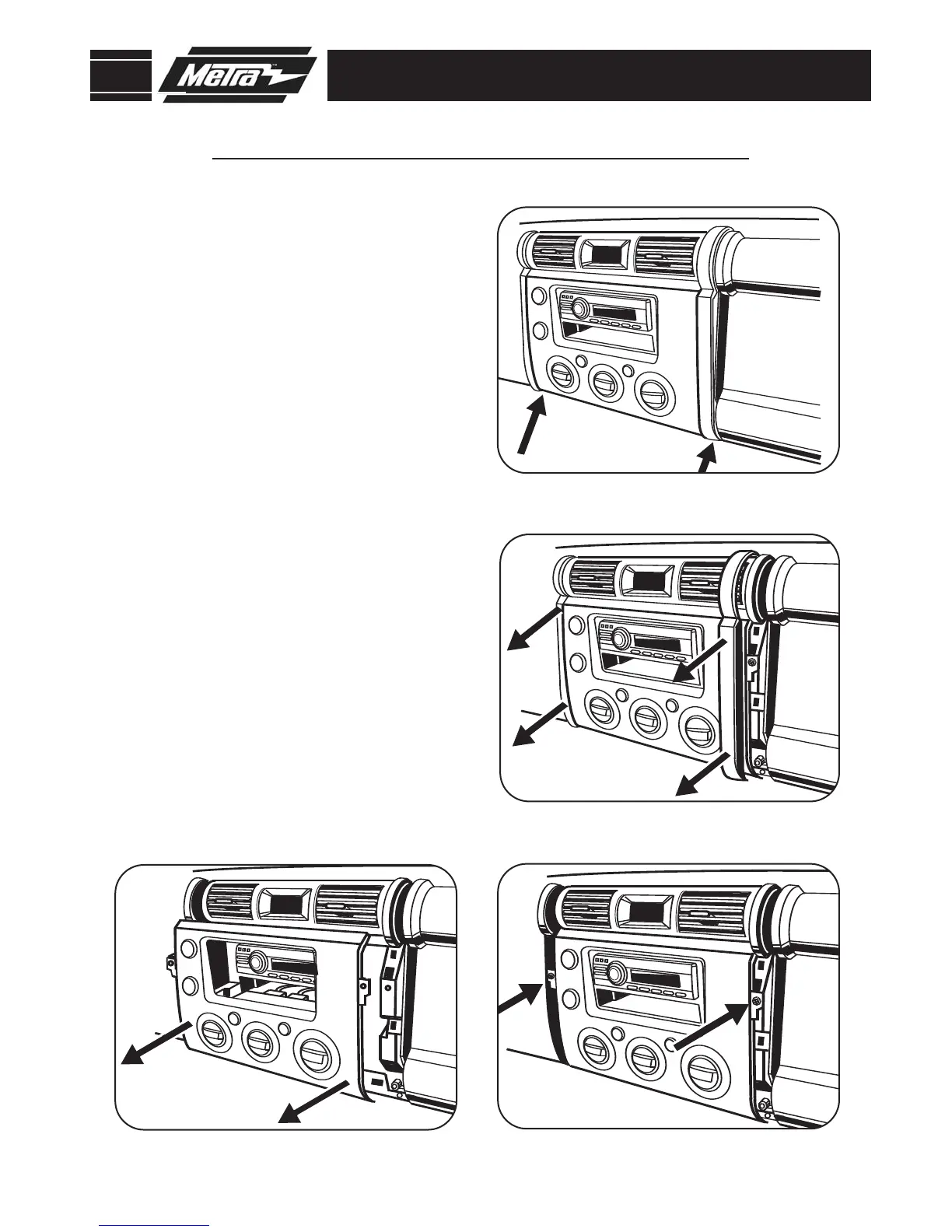 Metra™