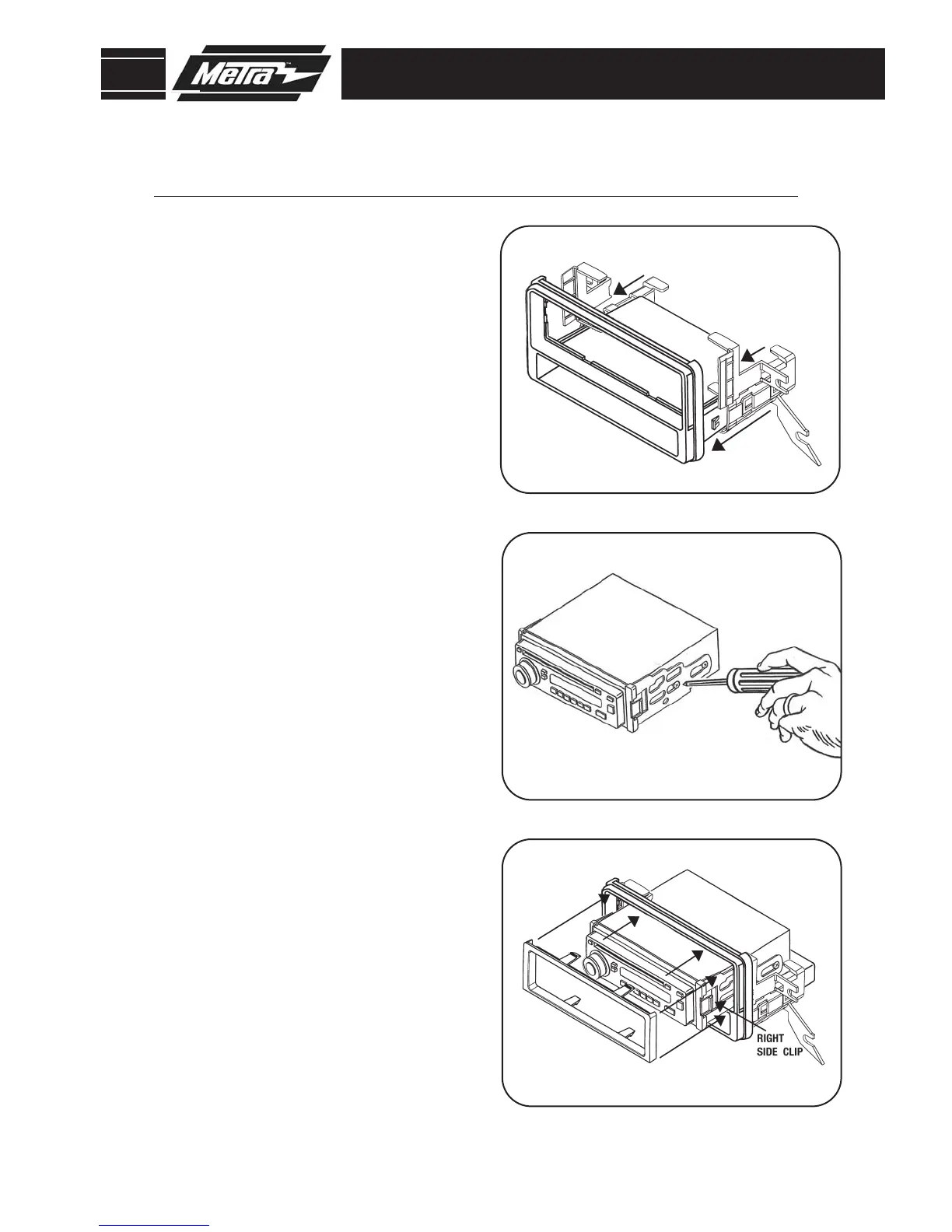 Metra™

RIGHT SIDE CLIP