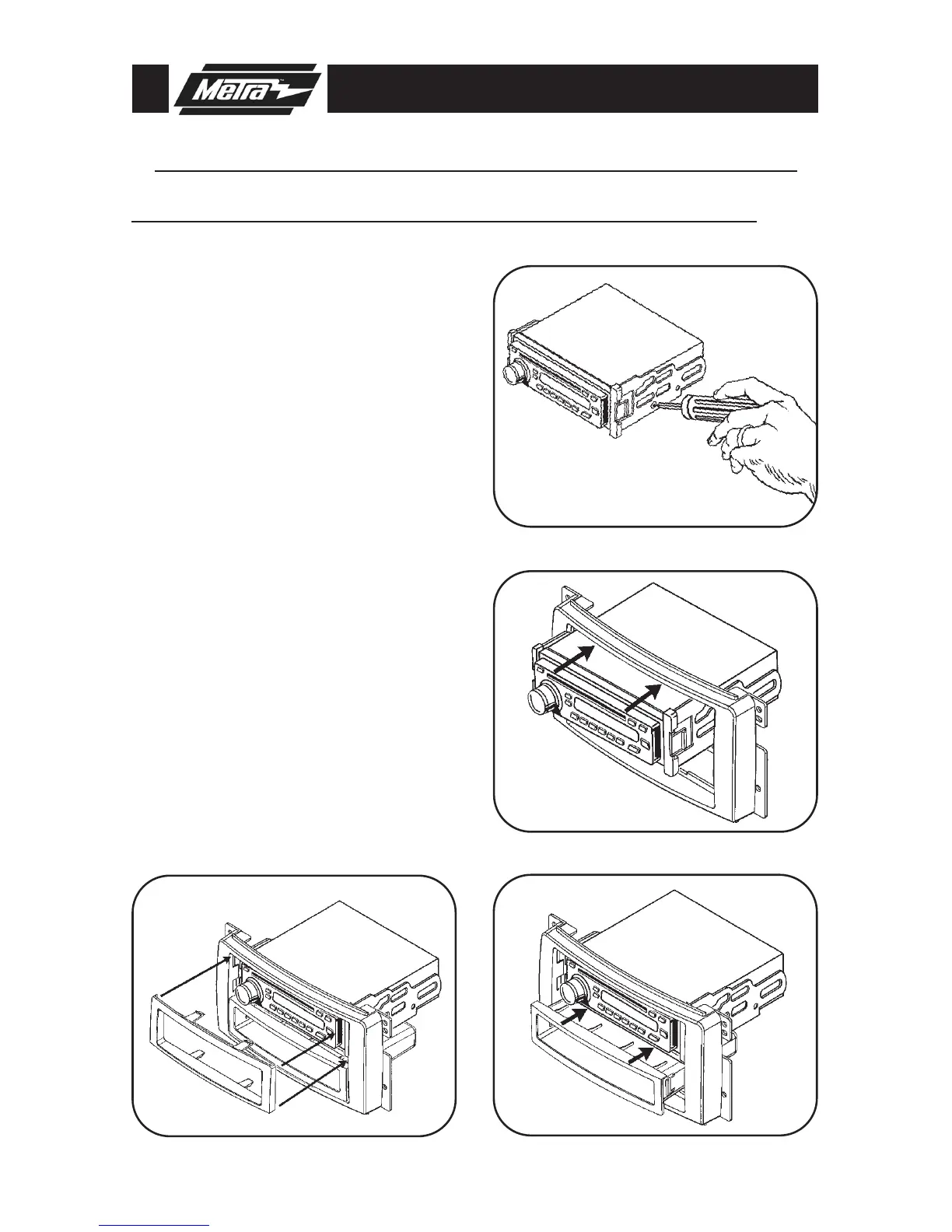 Metra