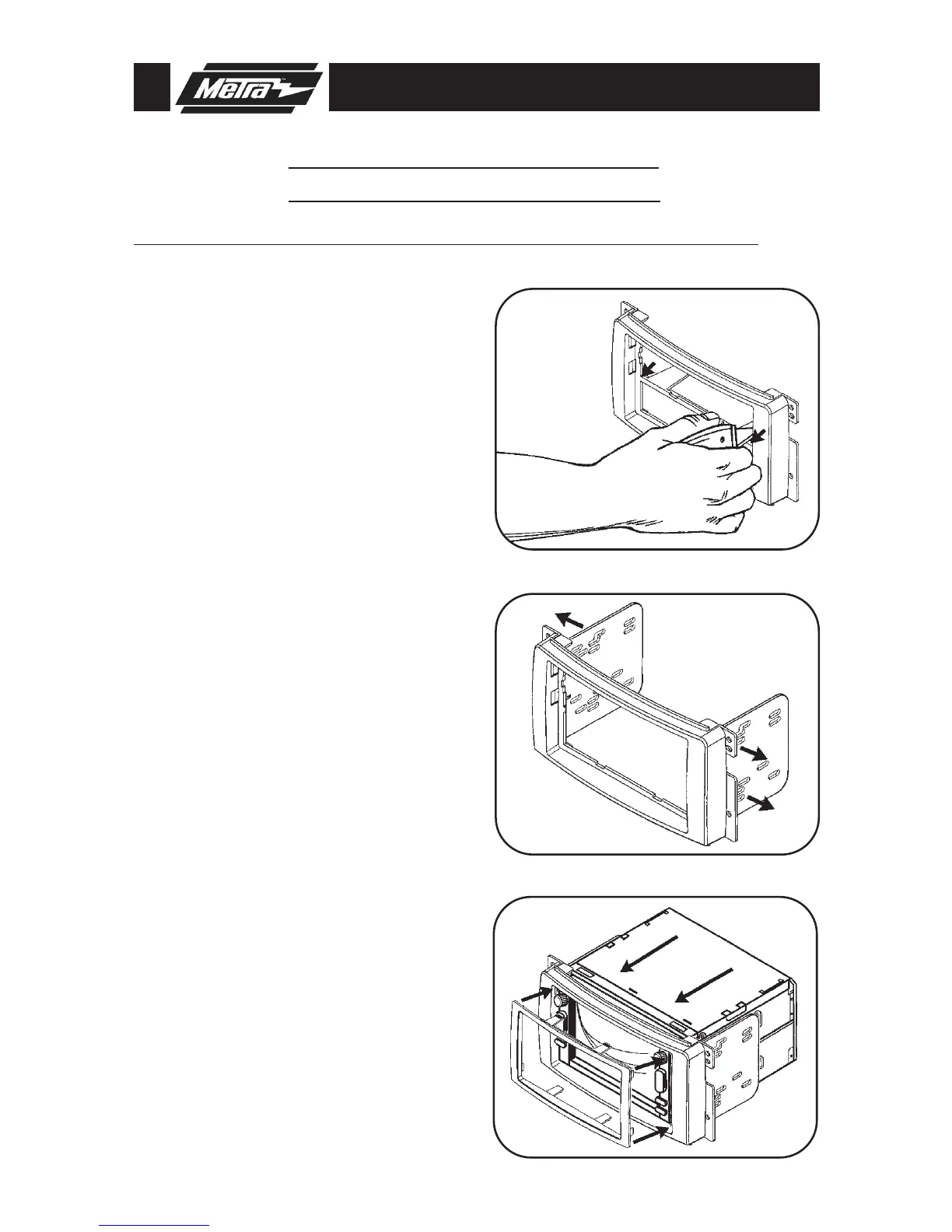 Metra