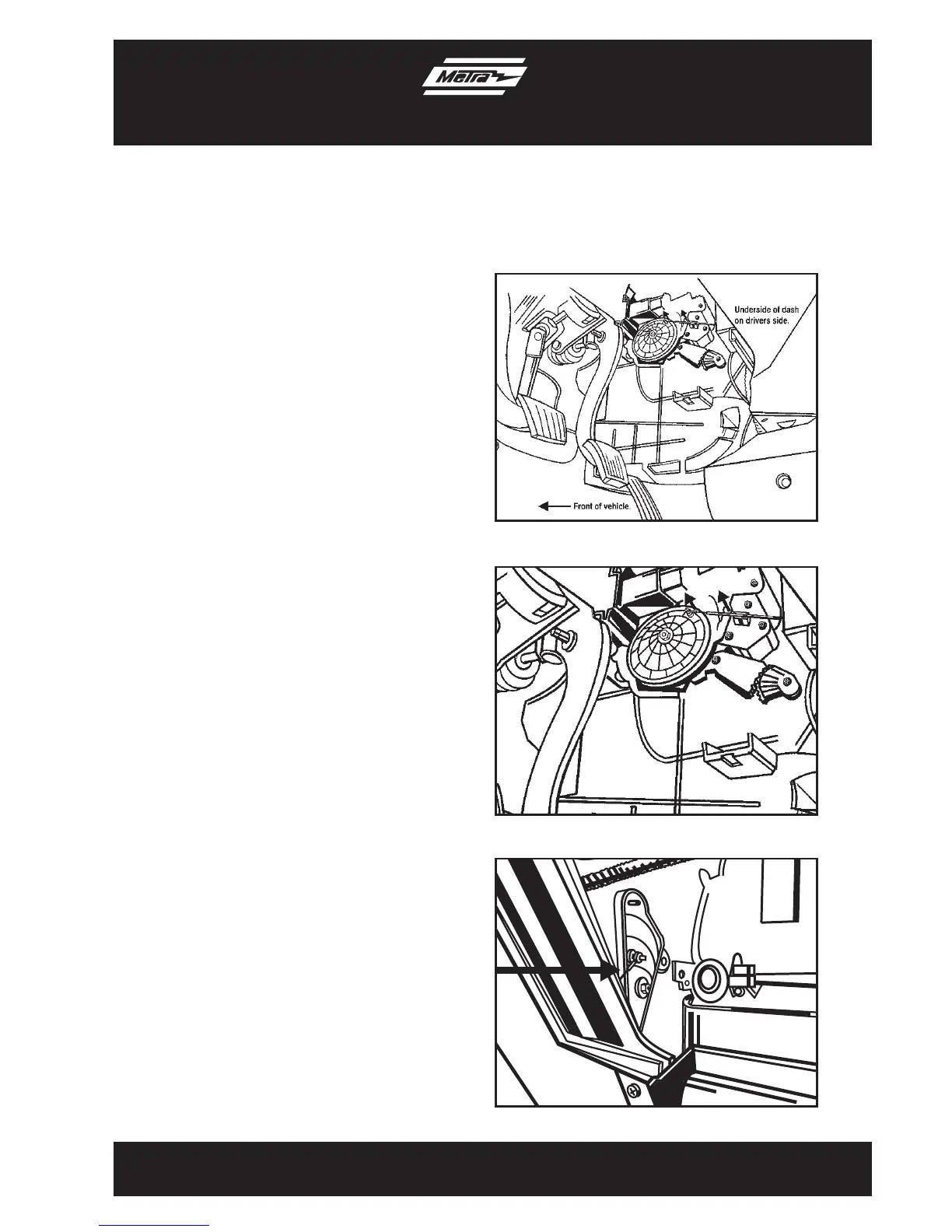 Metra

Underside of dash on drivers side.

Front of vehicle.