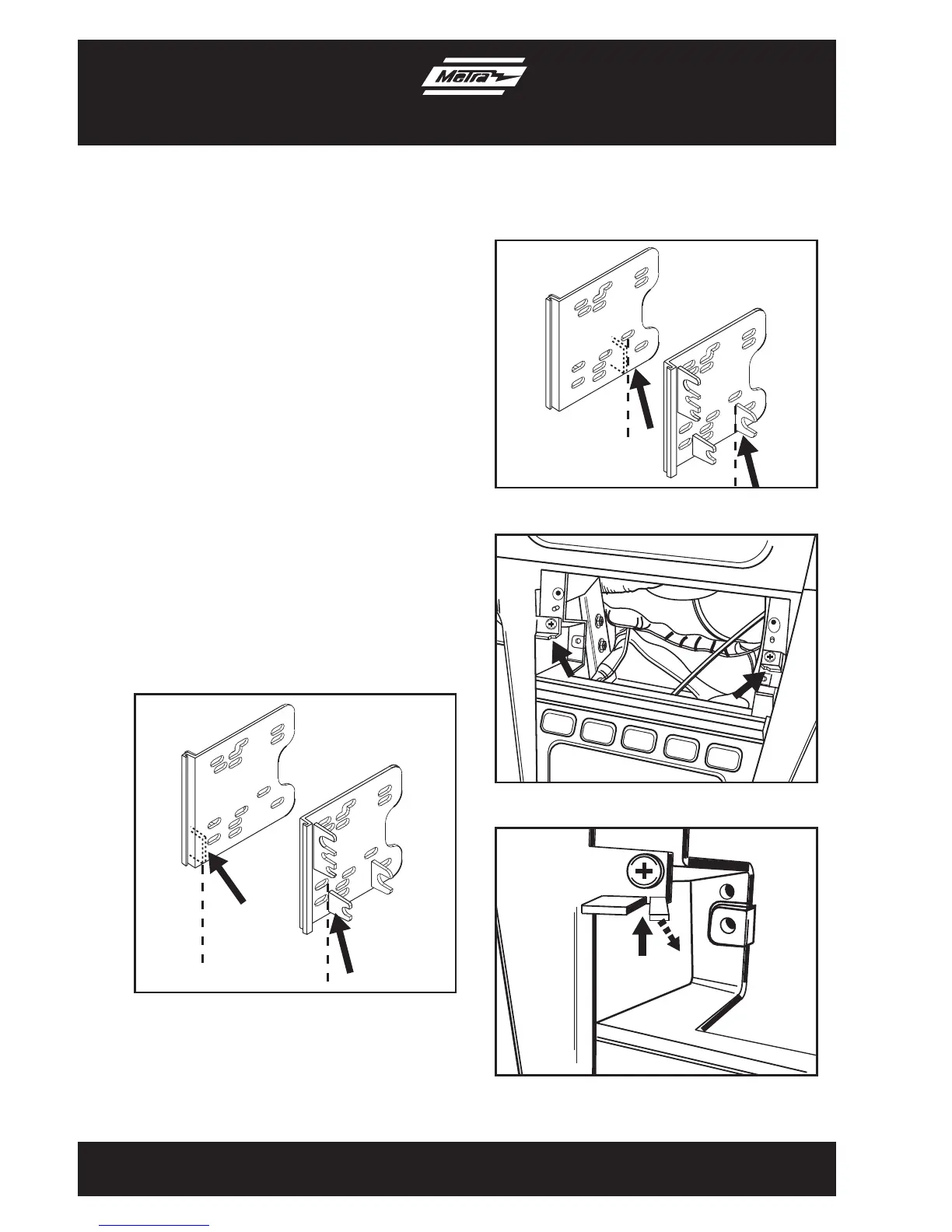 Metra