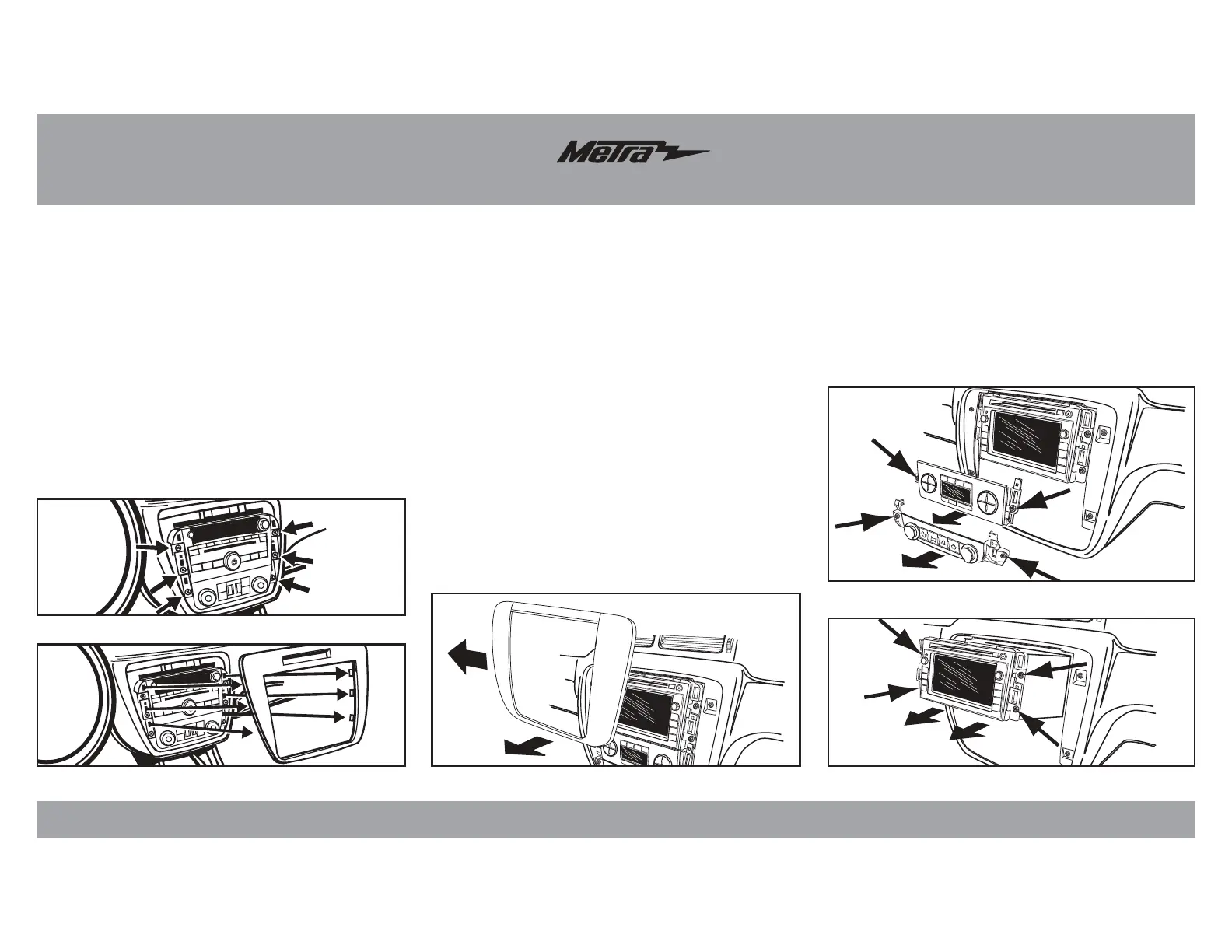 Metra