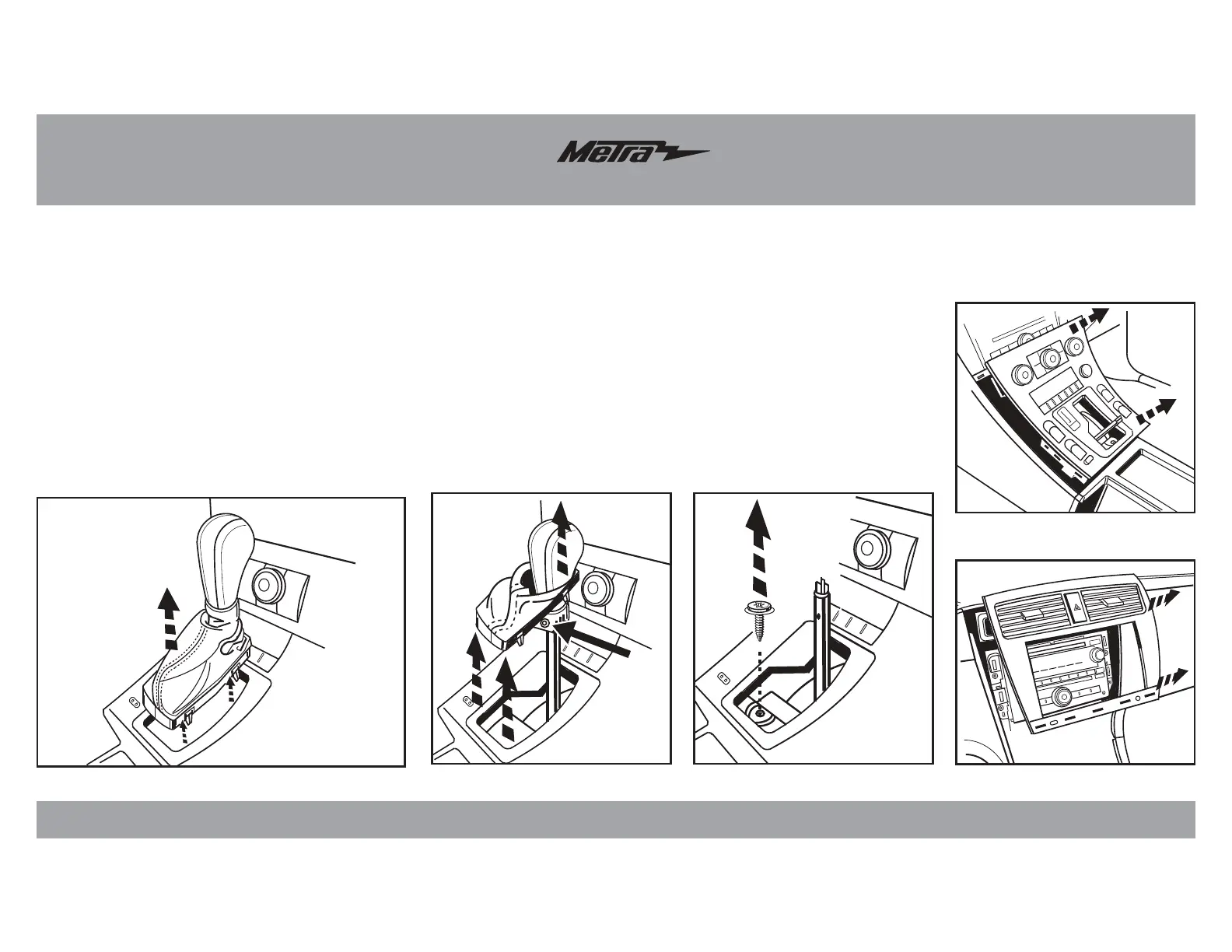 Metra