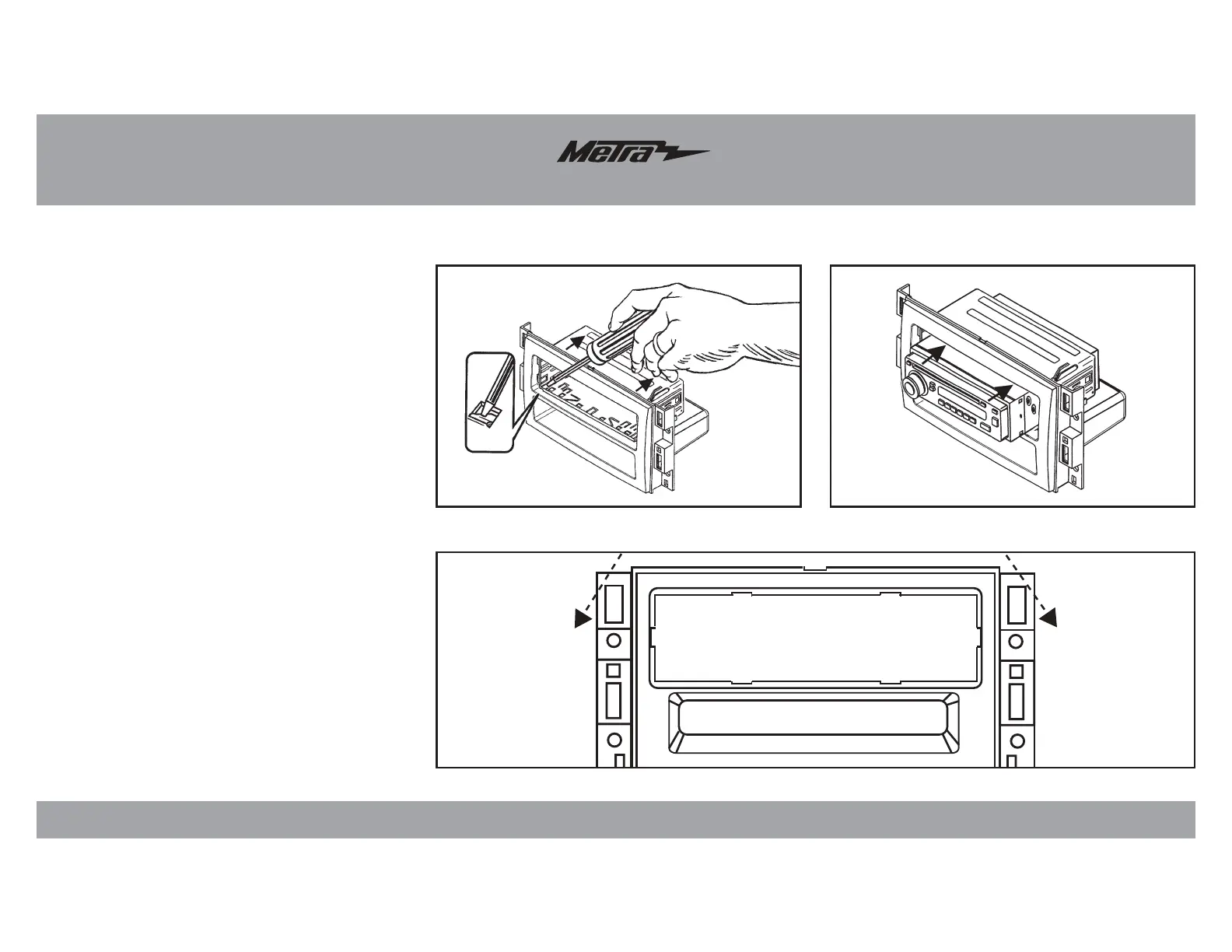 Metra