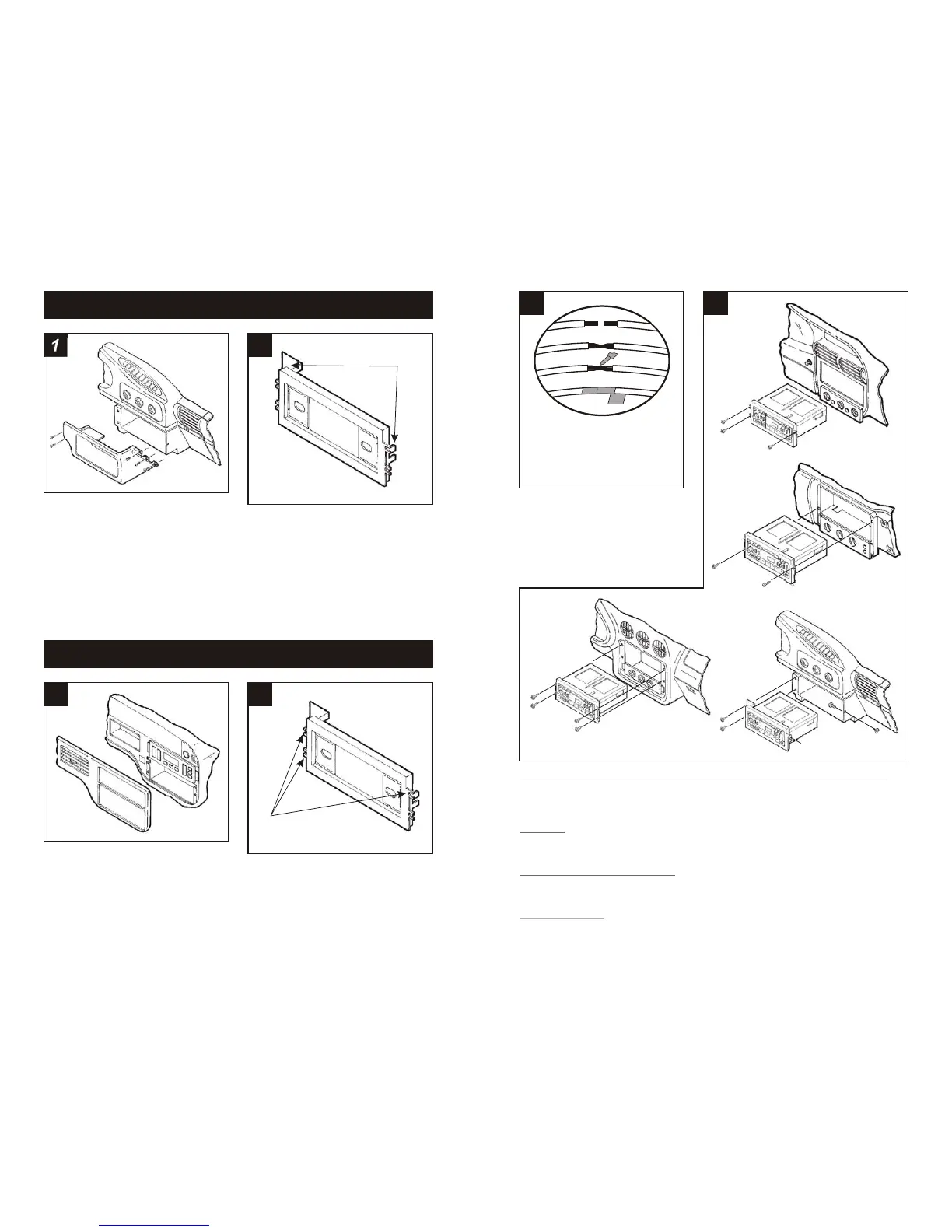 1