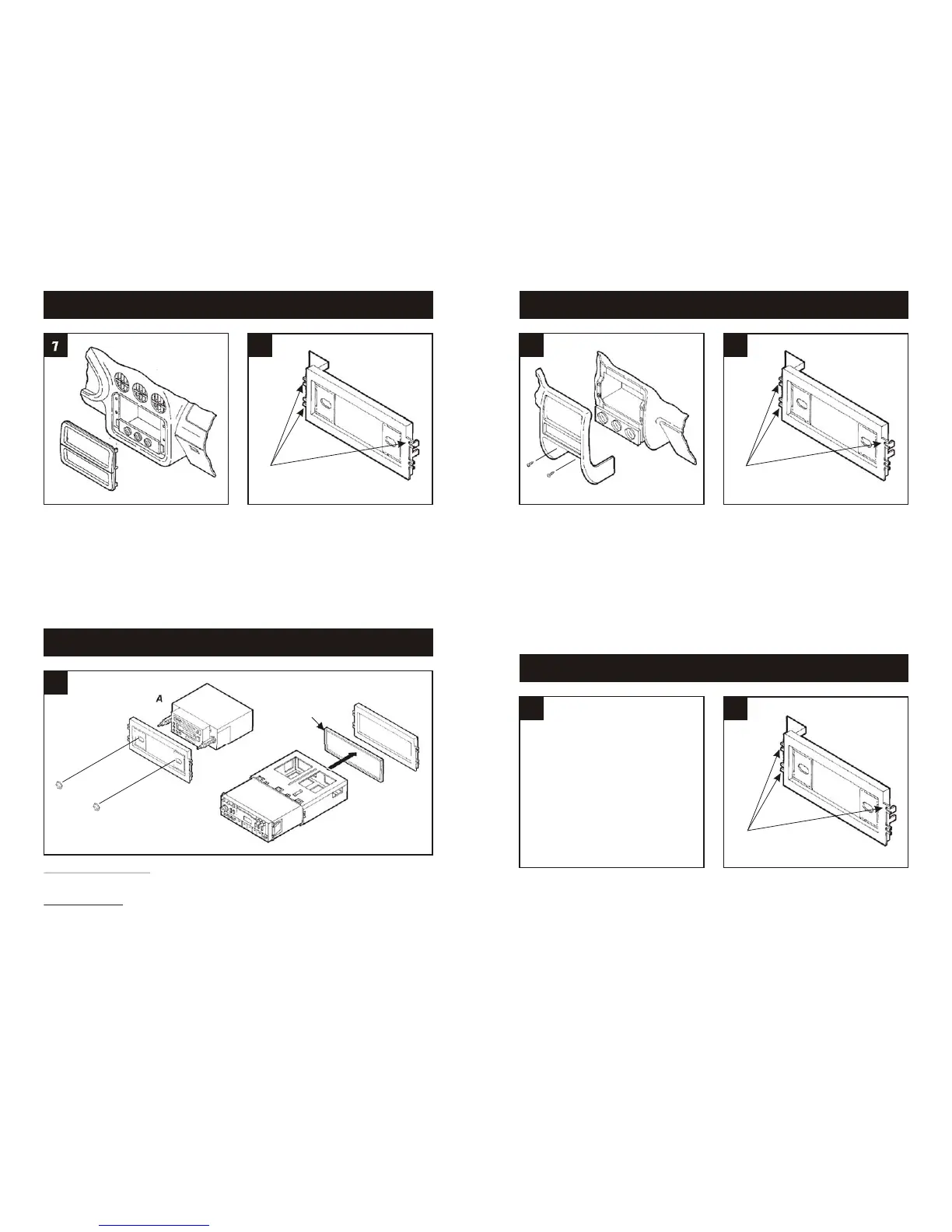 7

A