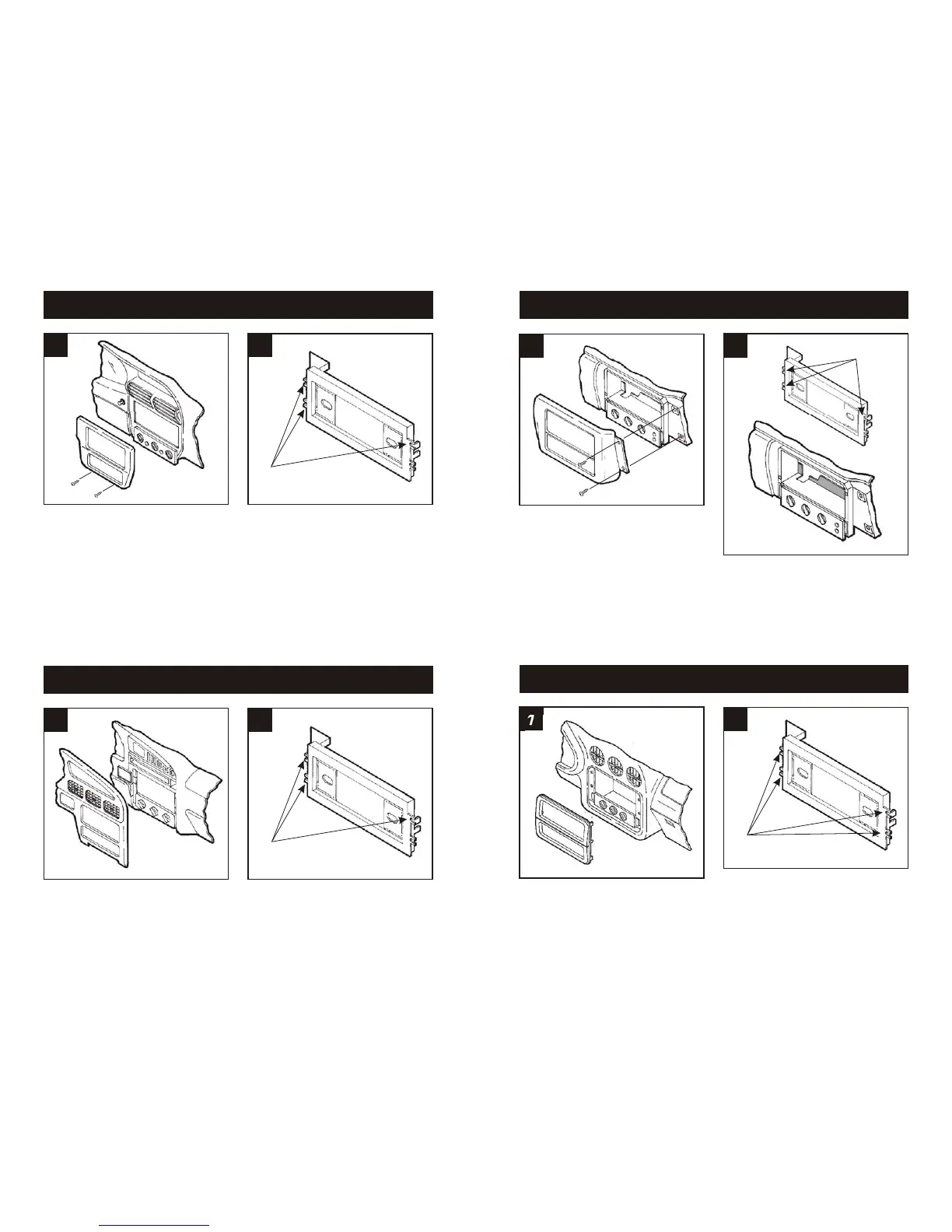 7