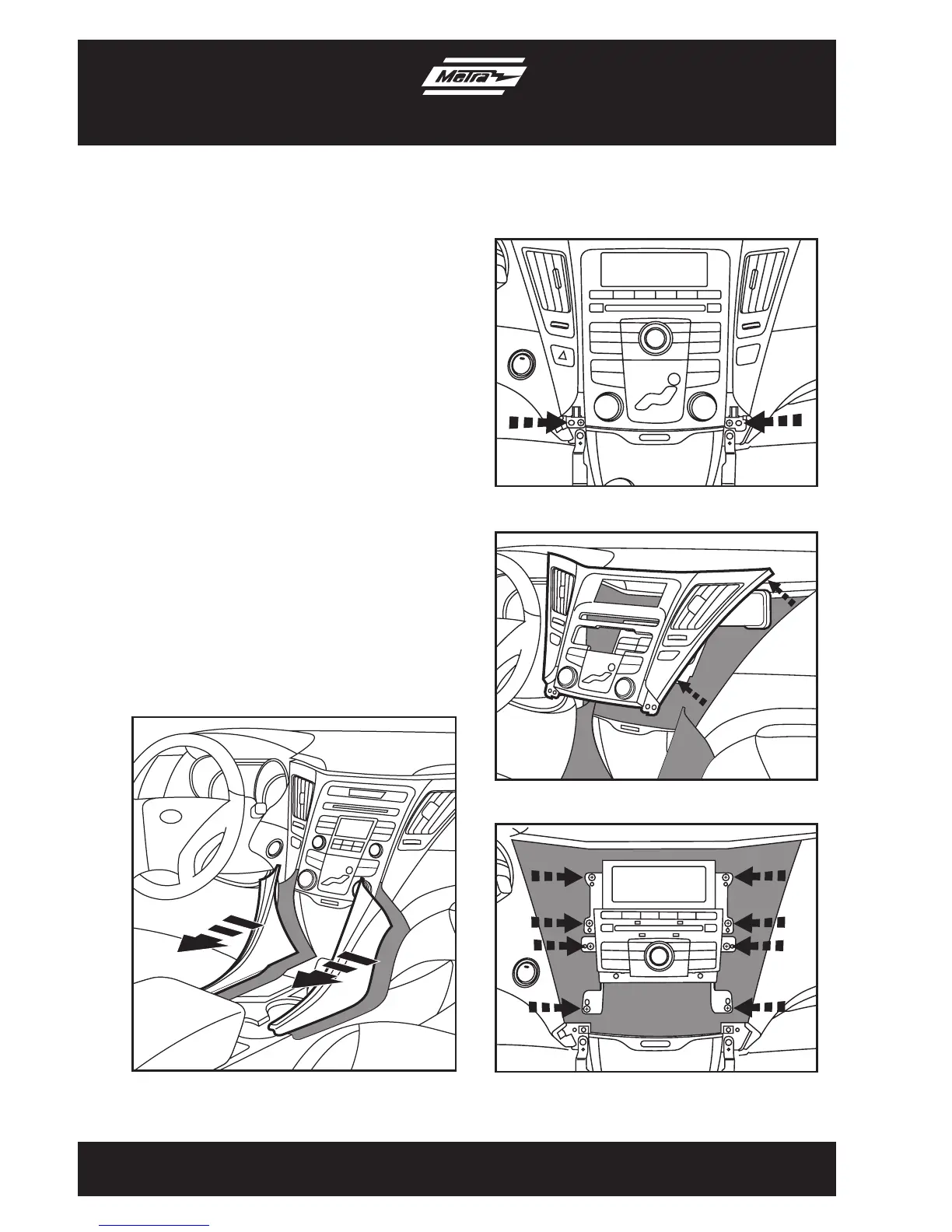 Metra