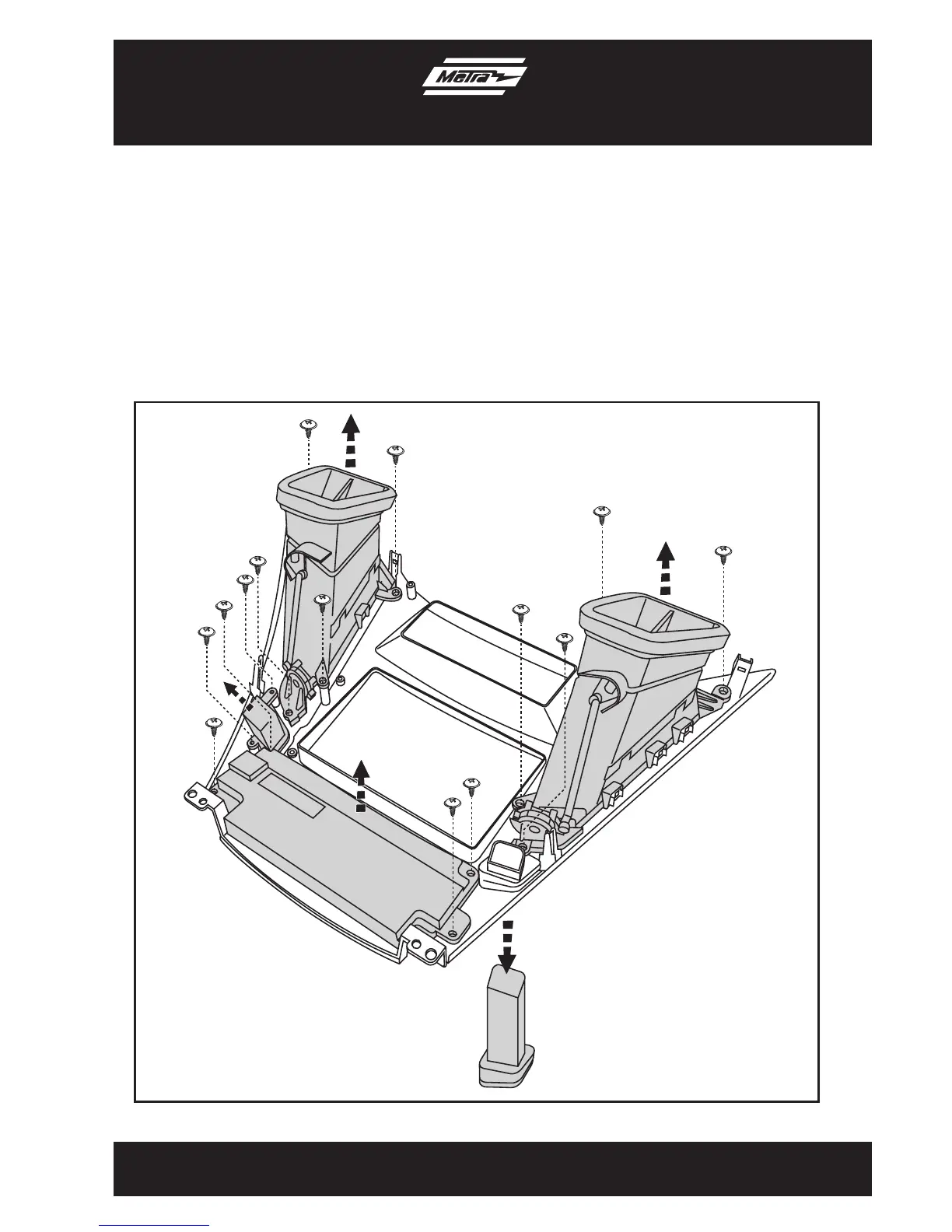 Metra