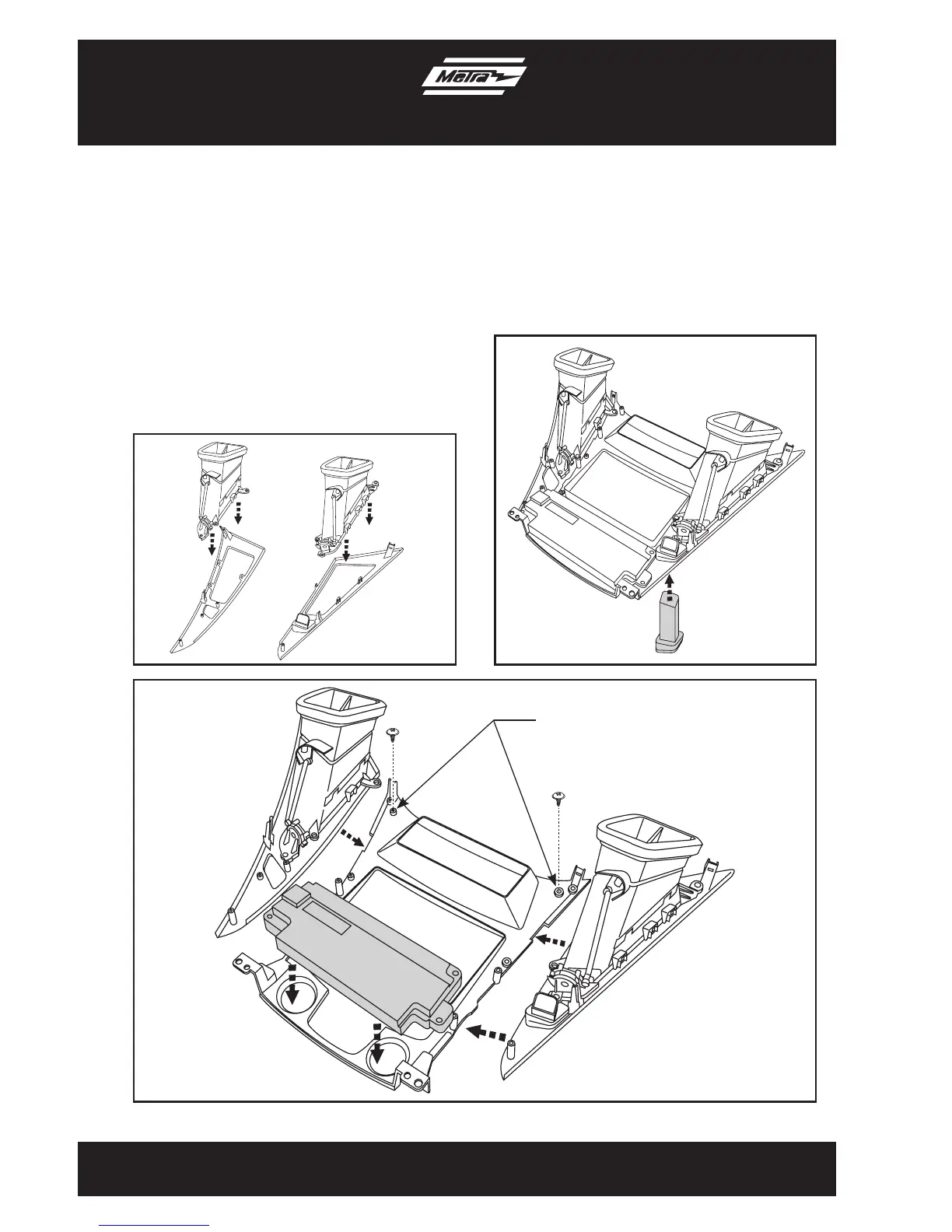 Metra