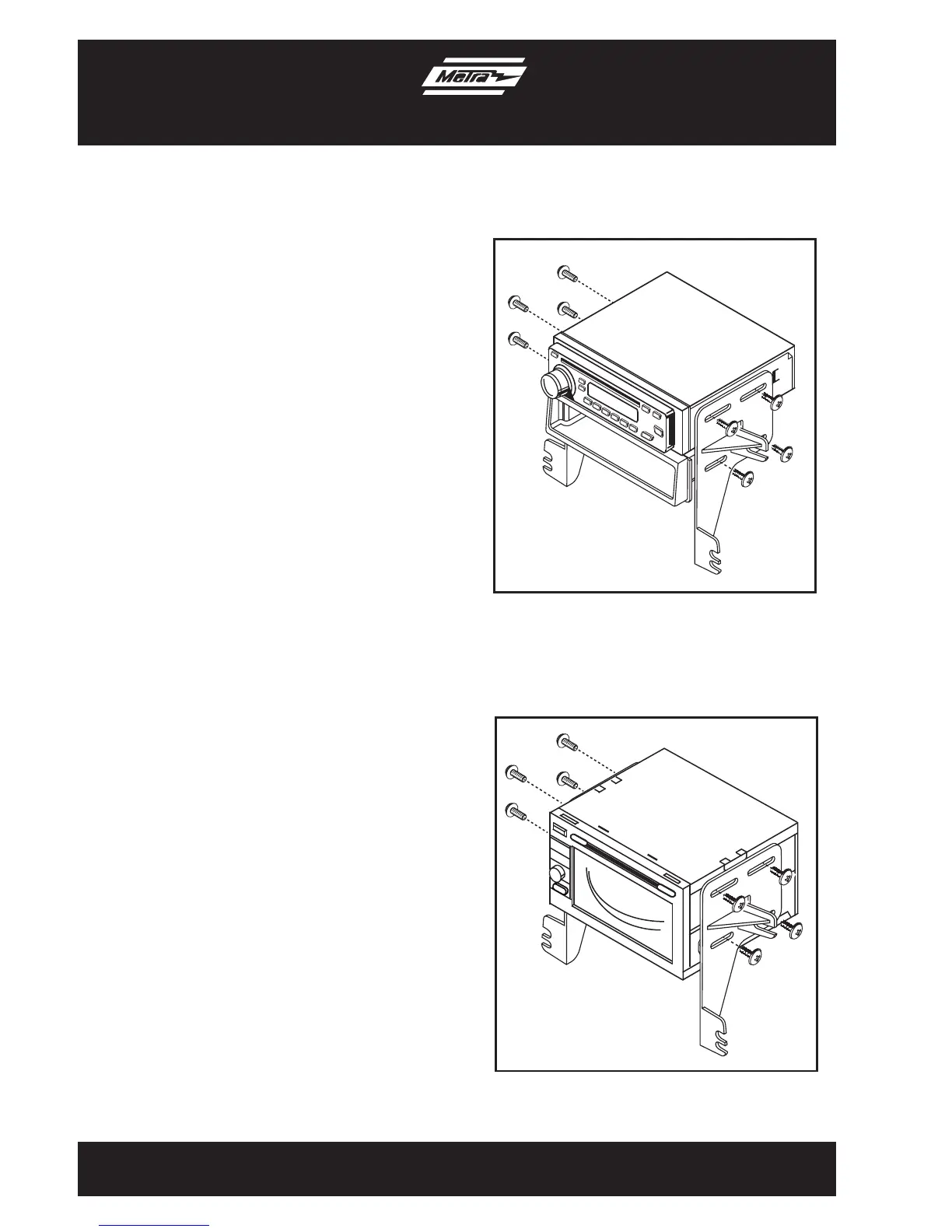 Metra