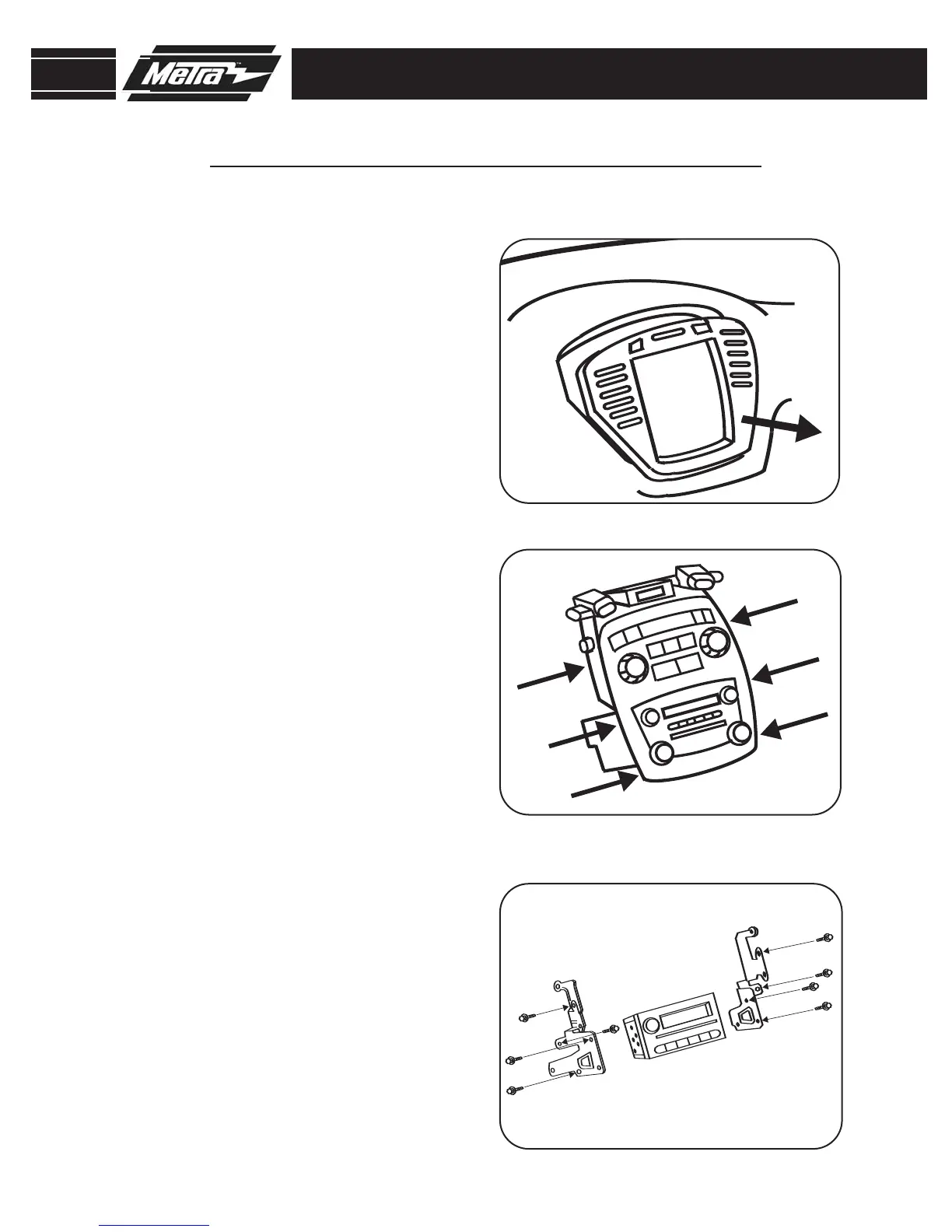 Metra