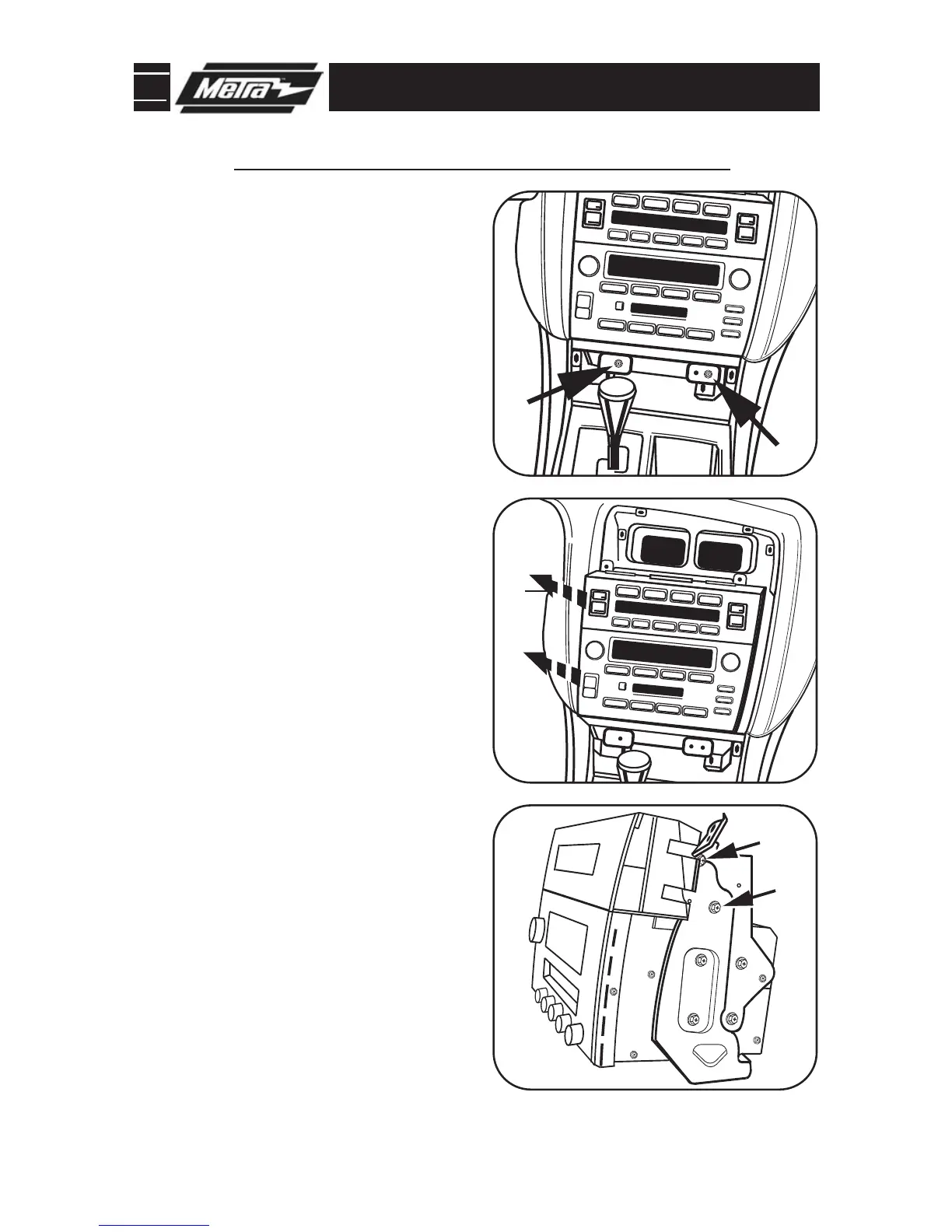 Metra