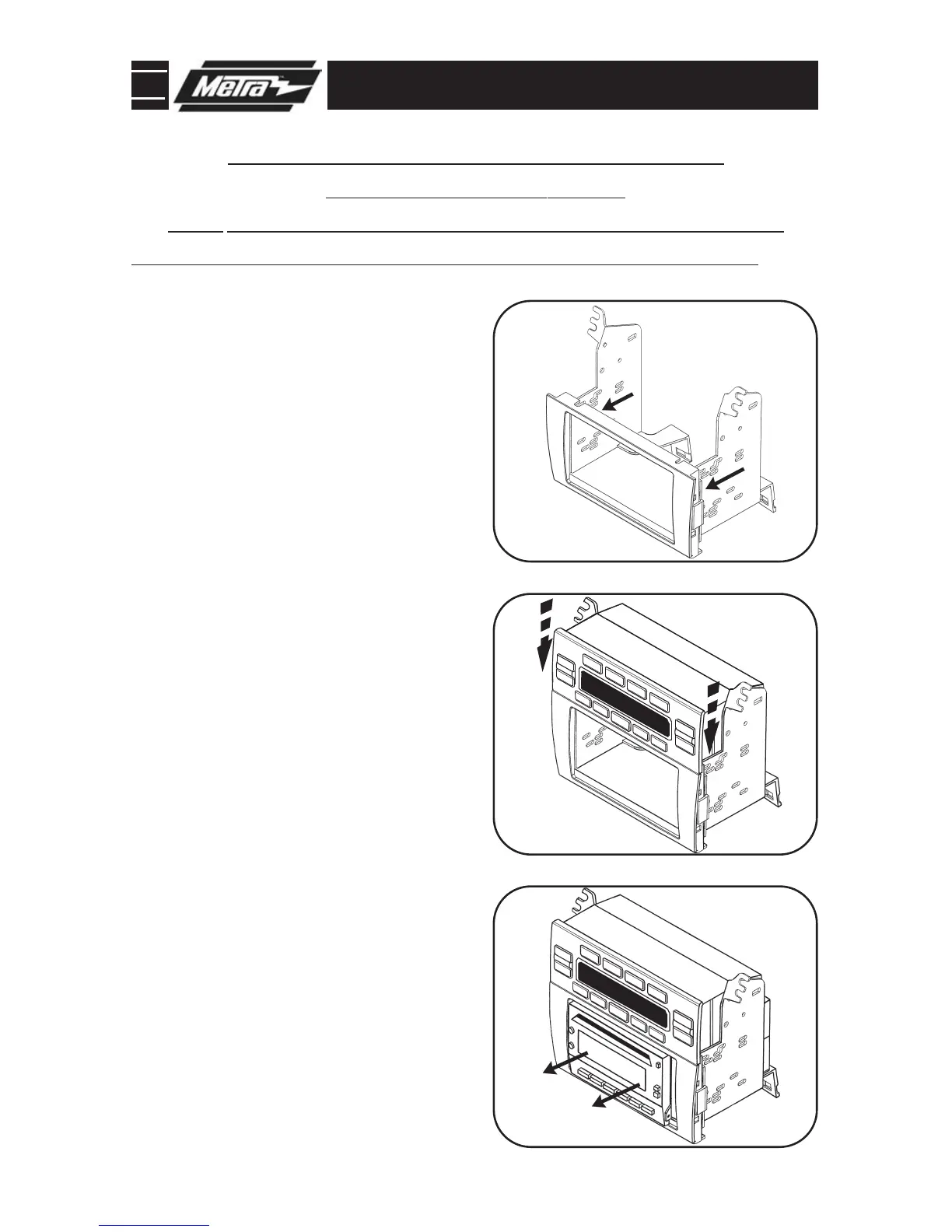 Metra