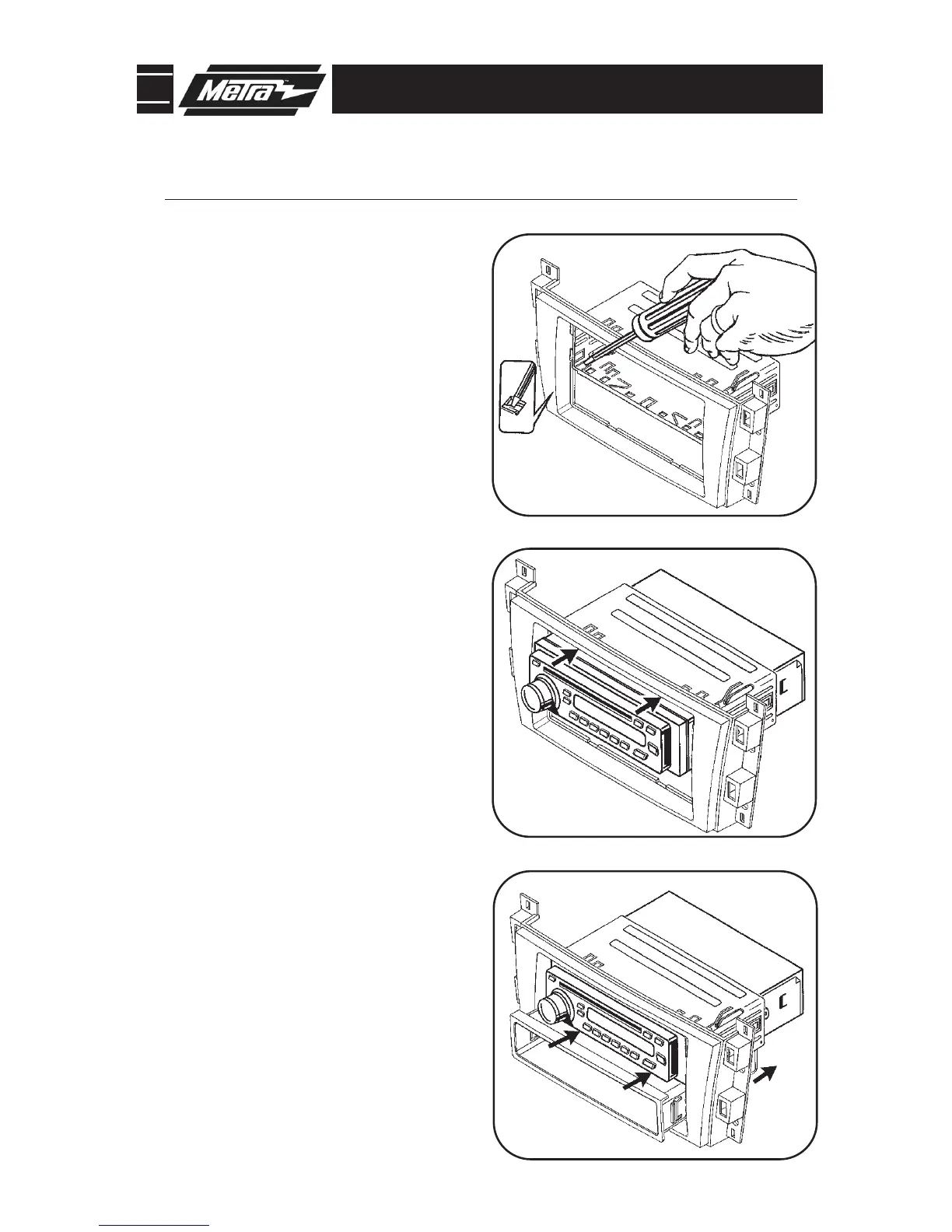 Metra