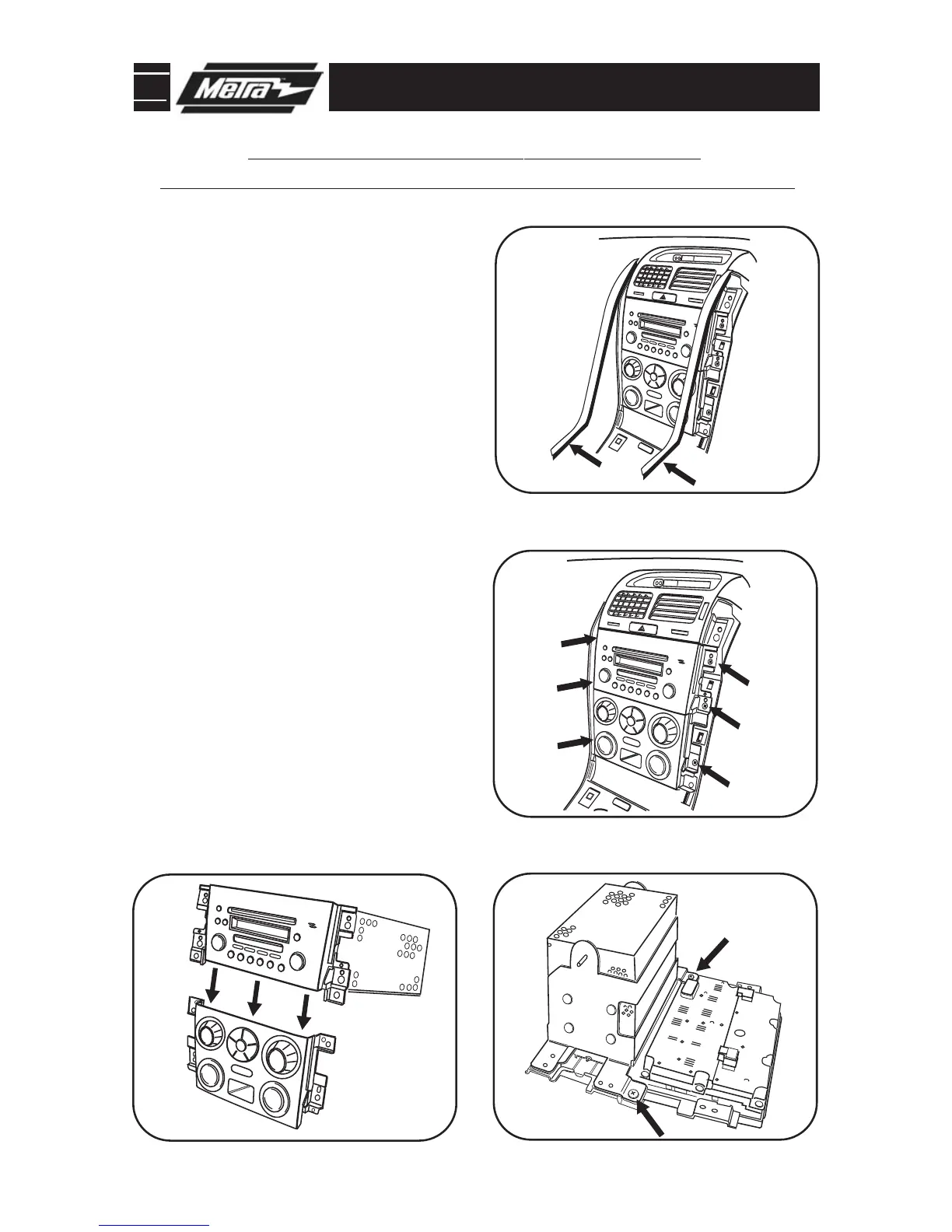 Metra