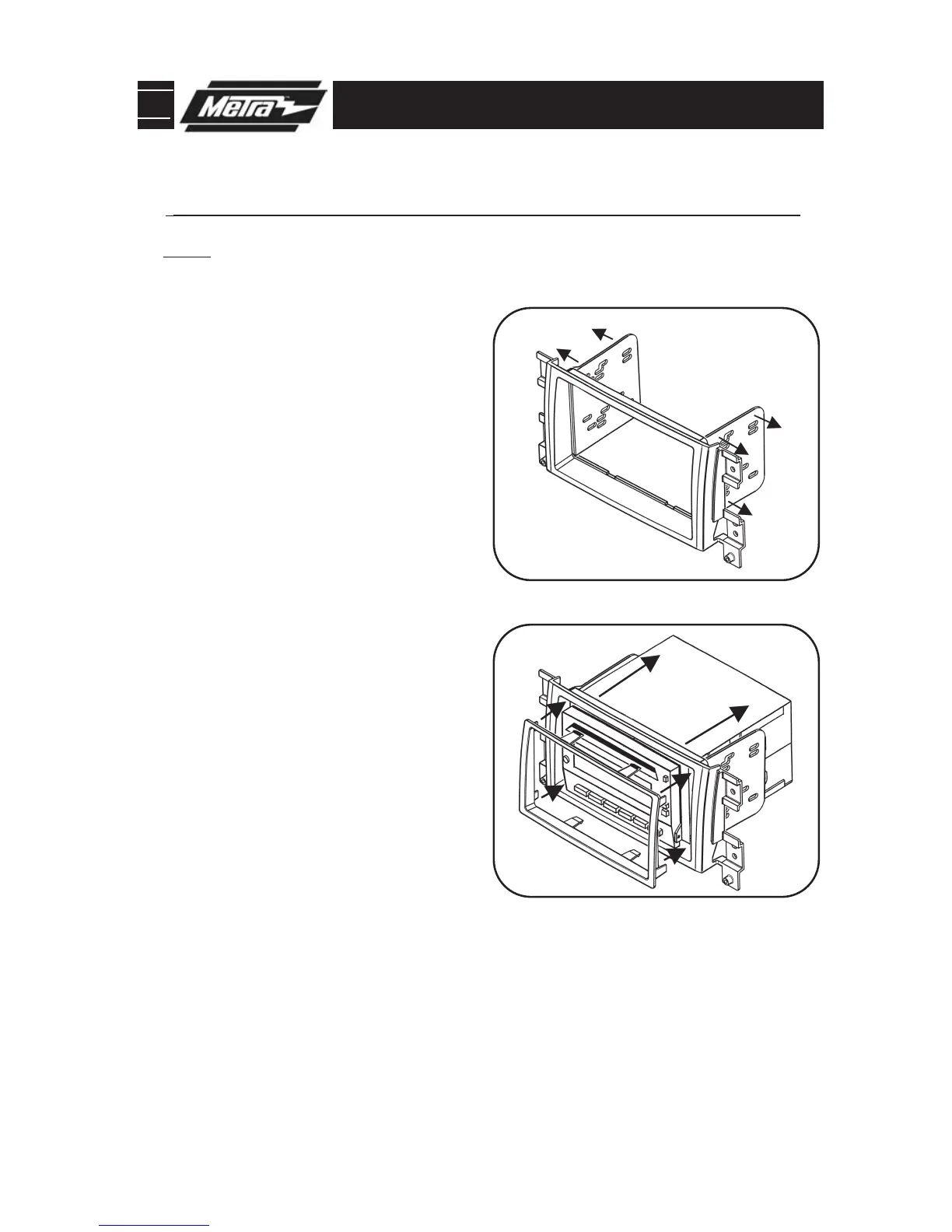 Metra