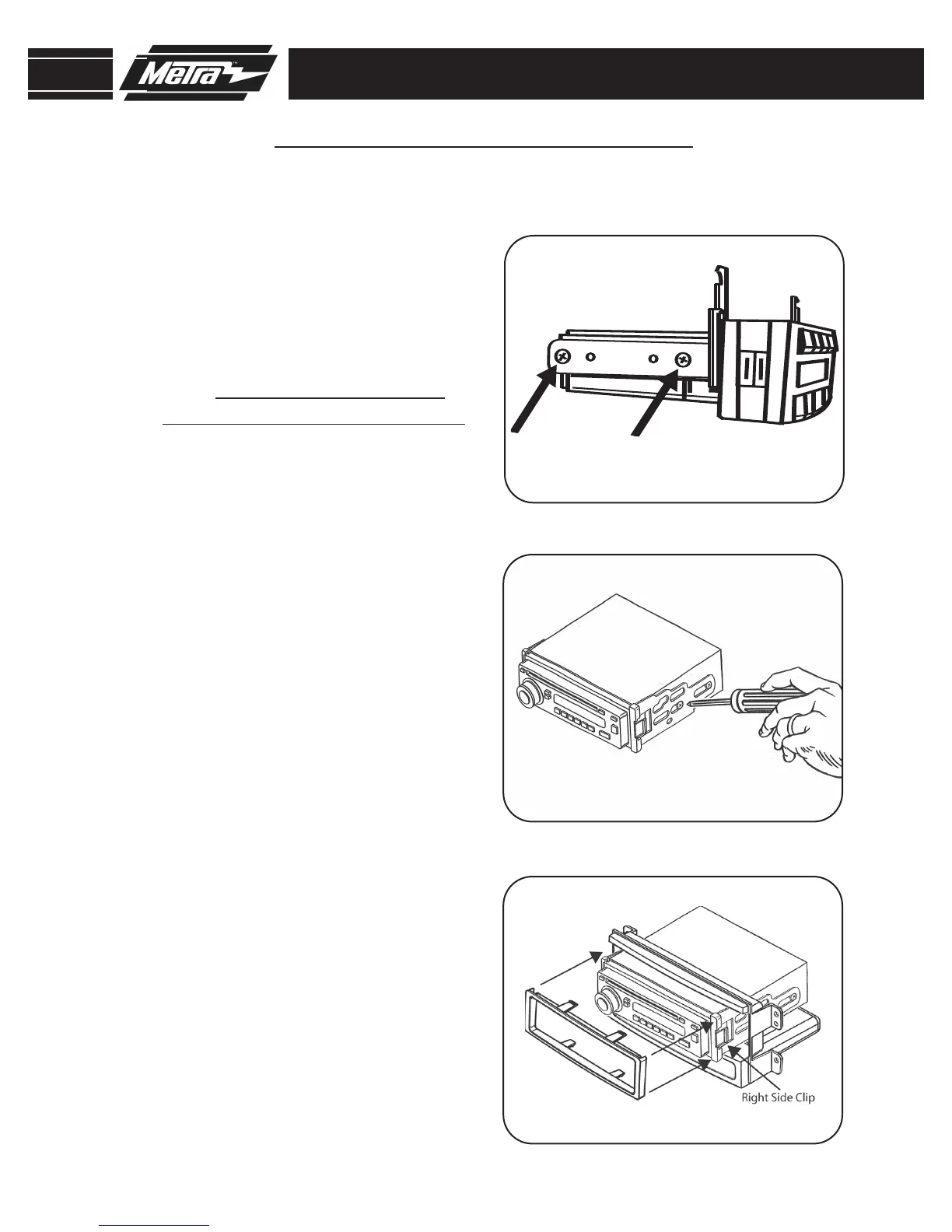 Metra™

Right Side Clip