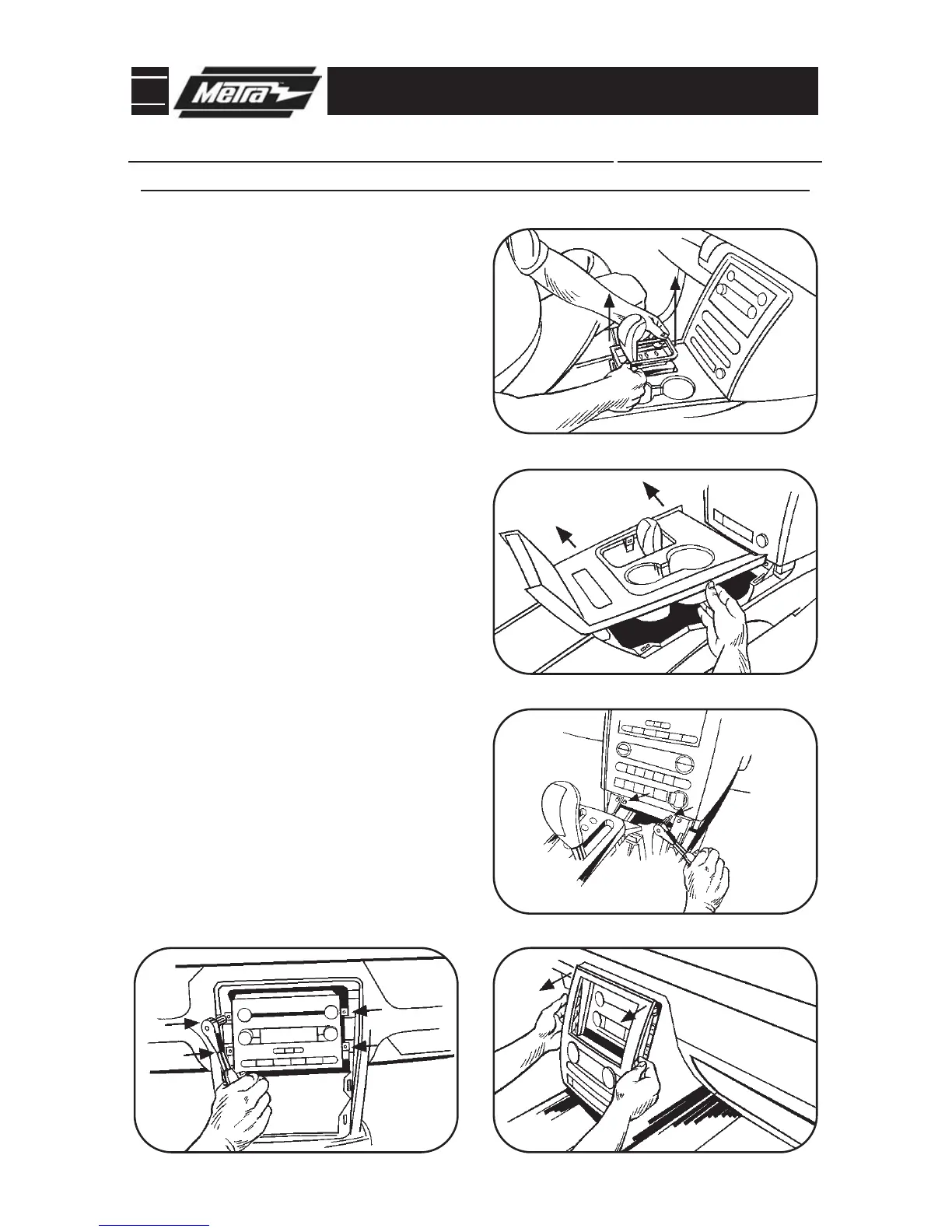 Metra