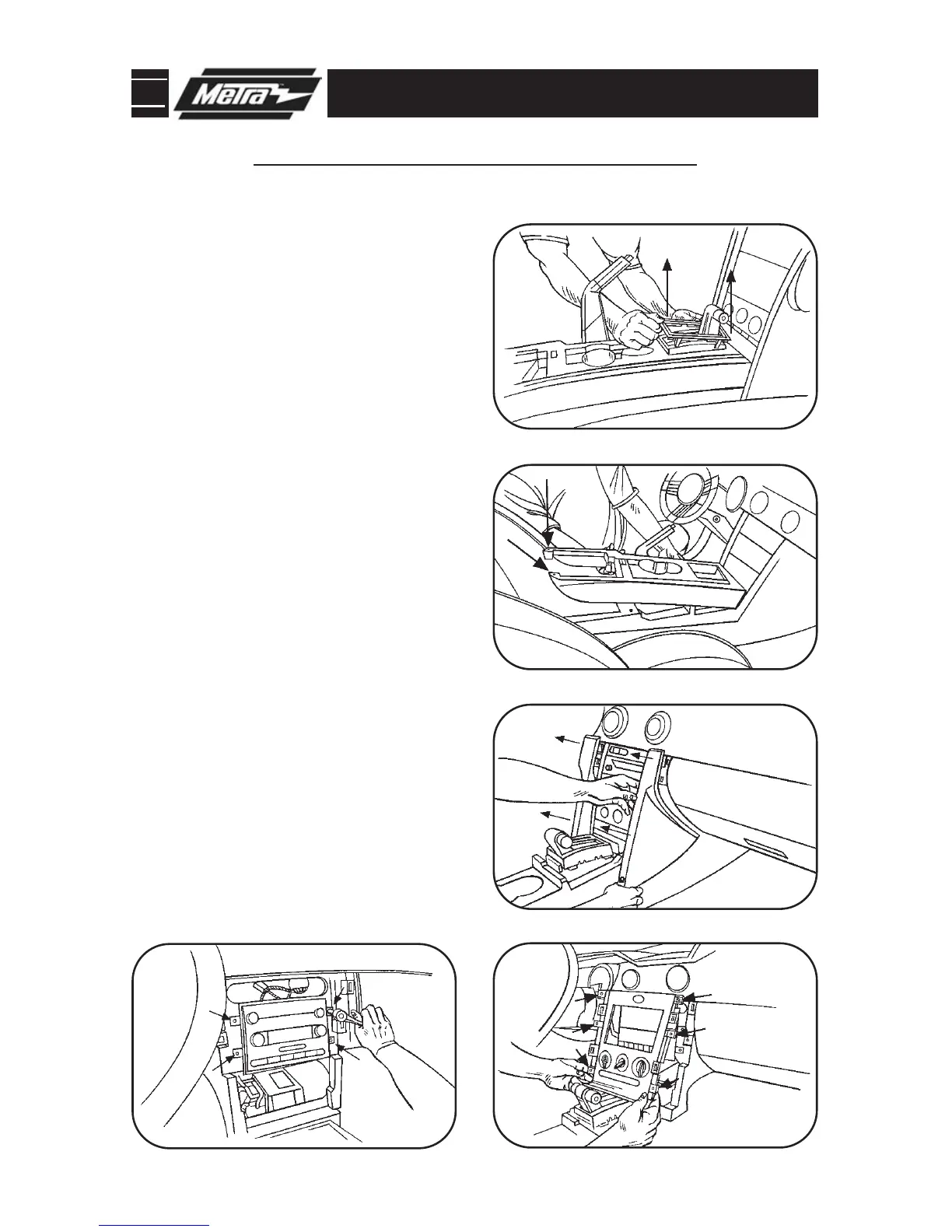 Metra