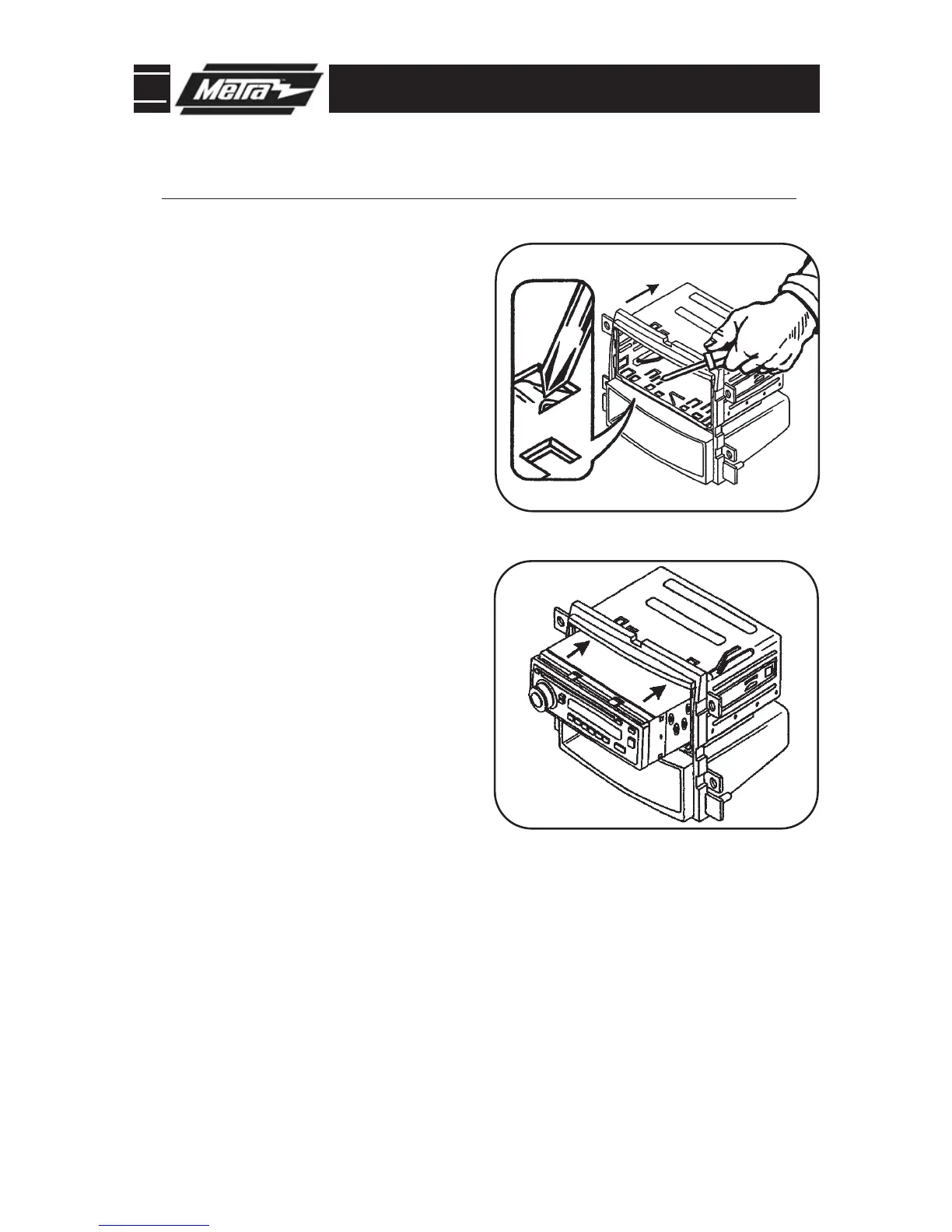 Metra