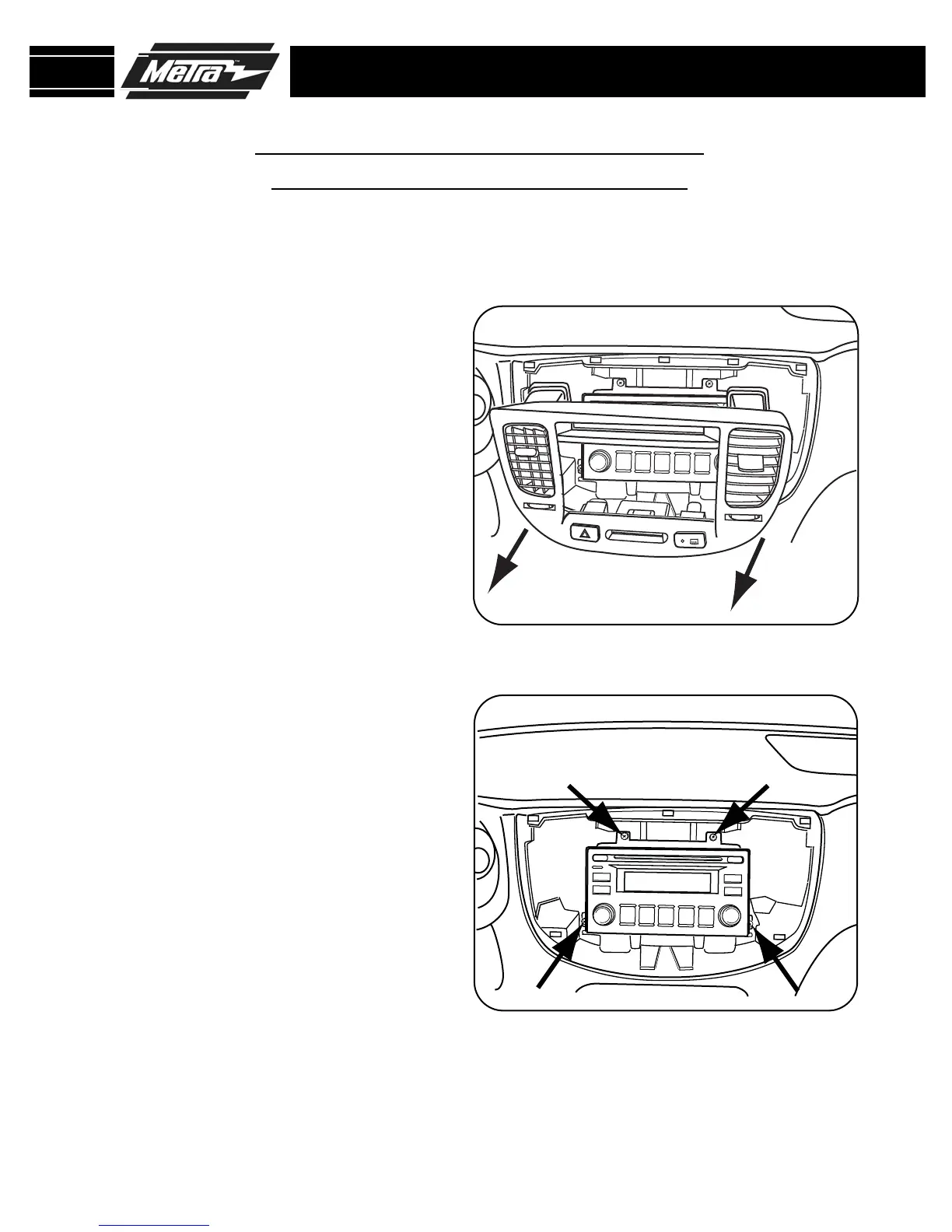 Metra™