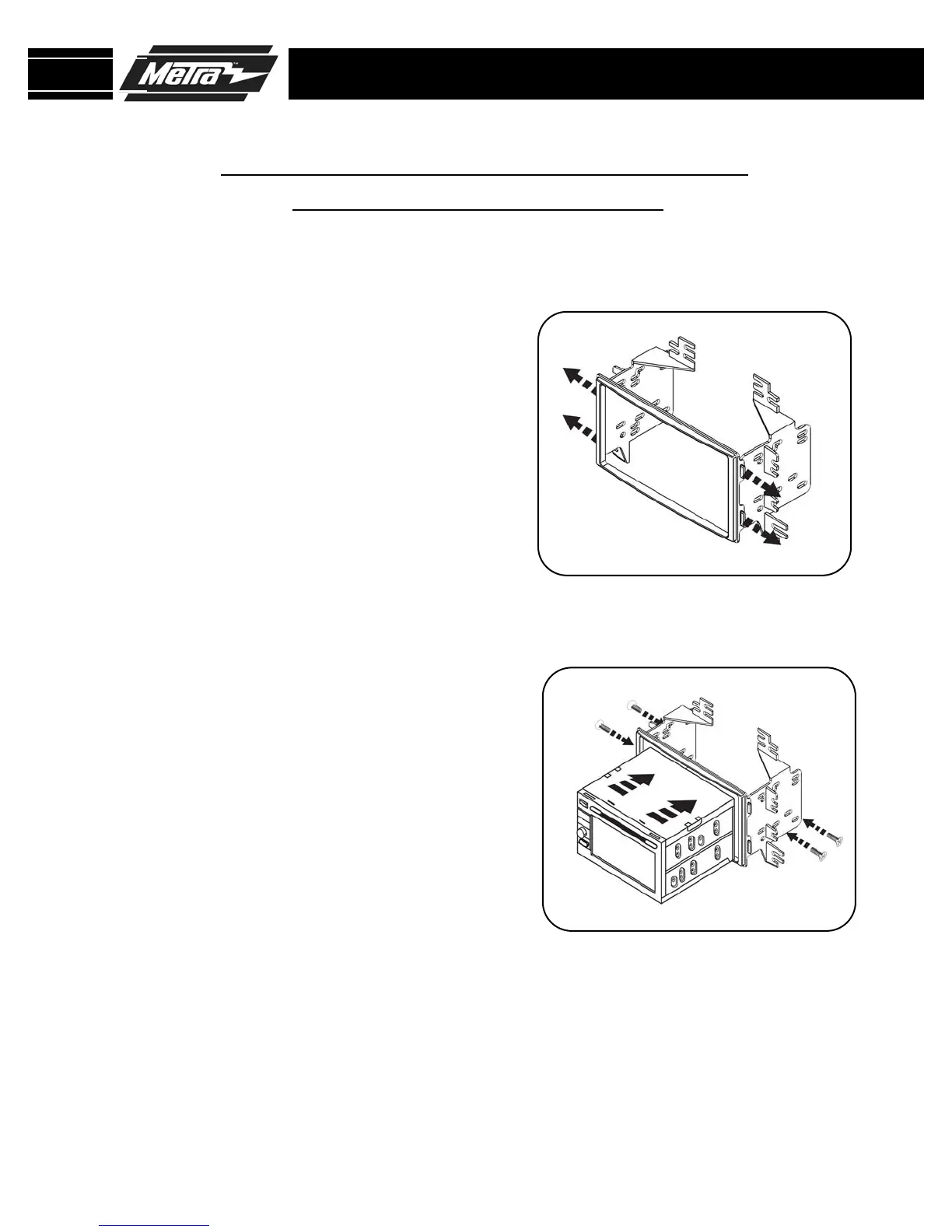 Metra™