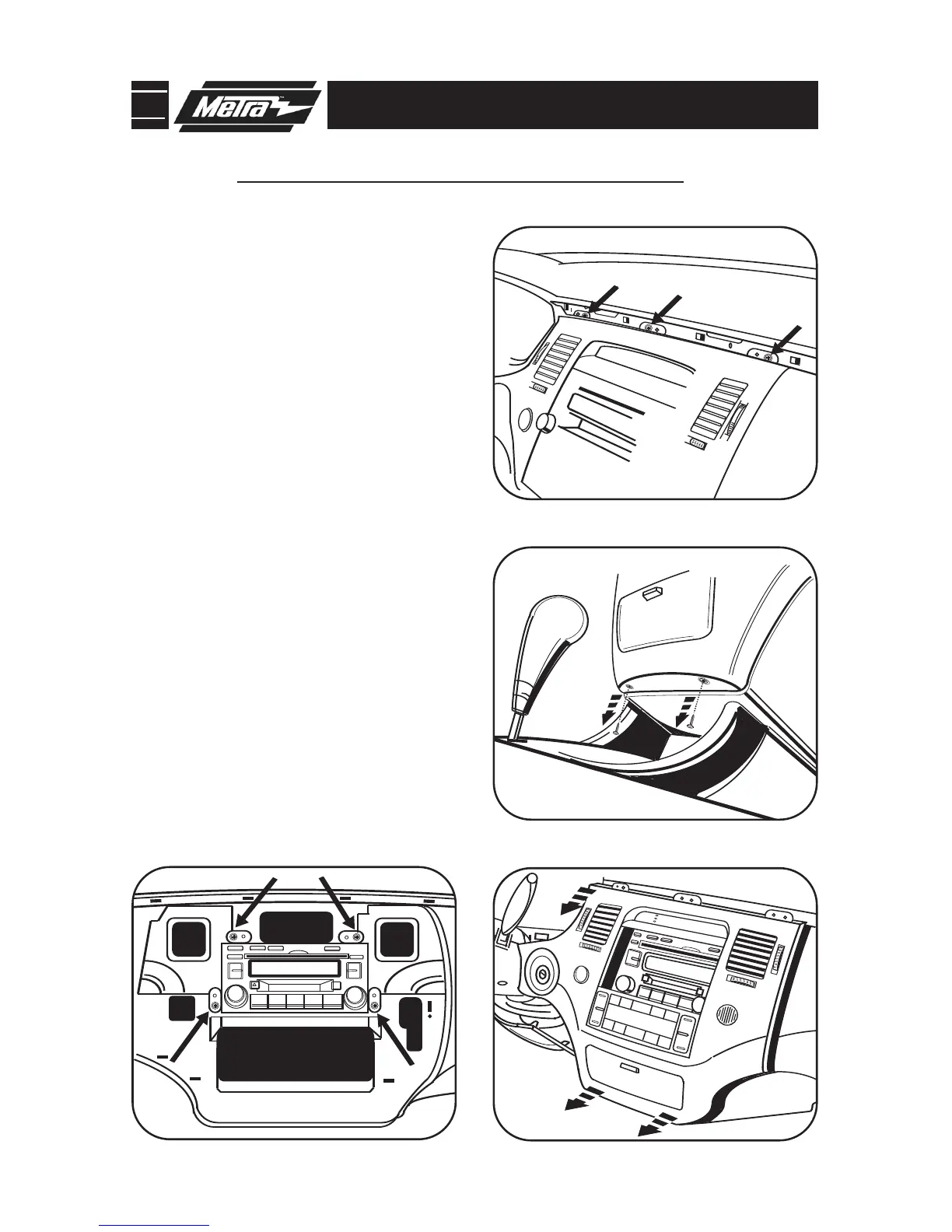 Metra